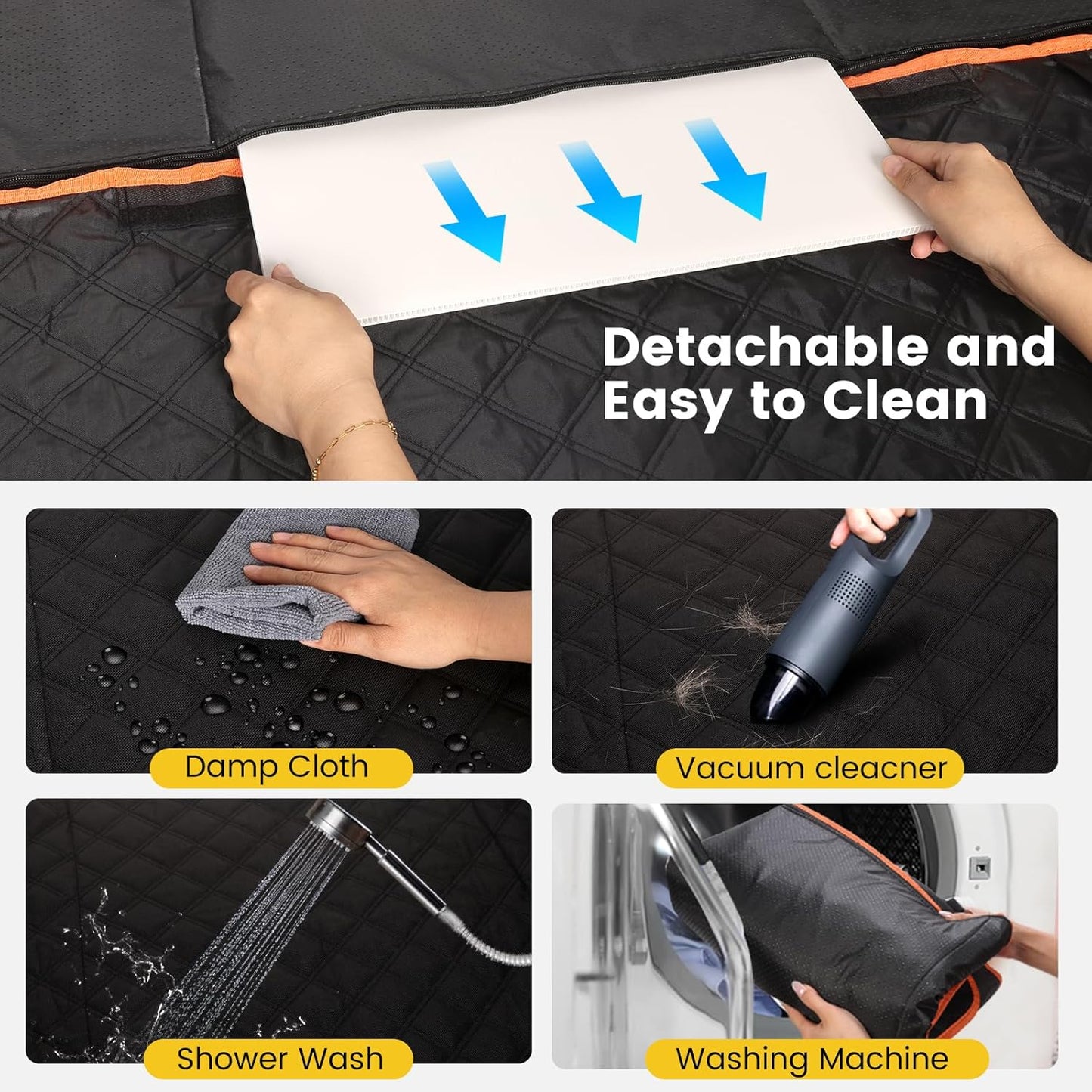 Detachable and Easy to Clean

Damp Cloth

Vacuum cleacner

Shower Wash

Washing Machine