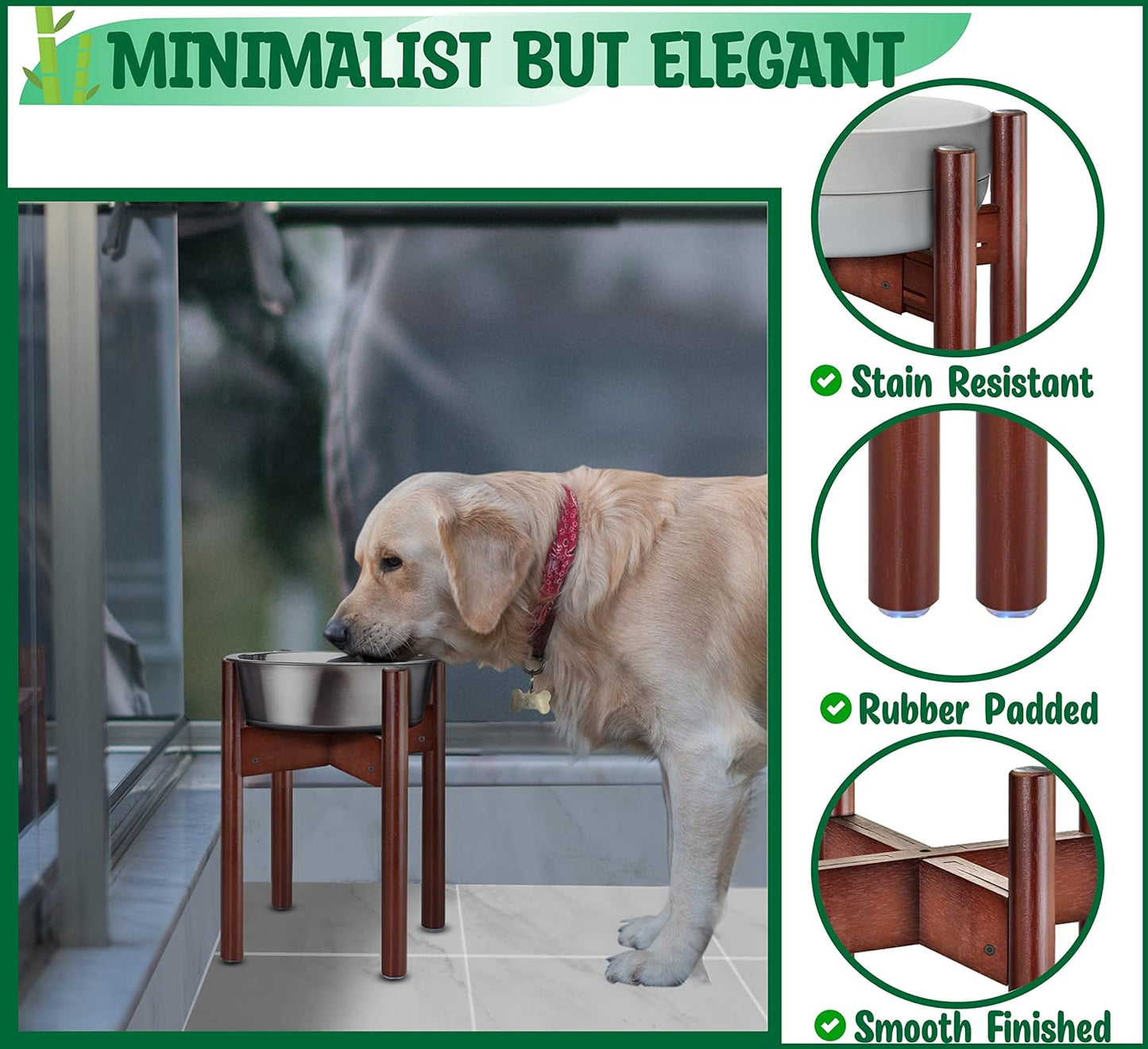 MINIMALIST BUT ELEGANT

Stain Resistant

Rubber Padded

Smooth Finished