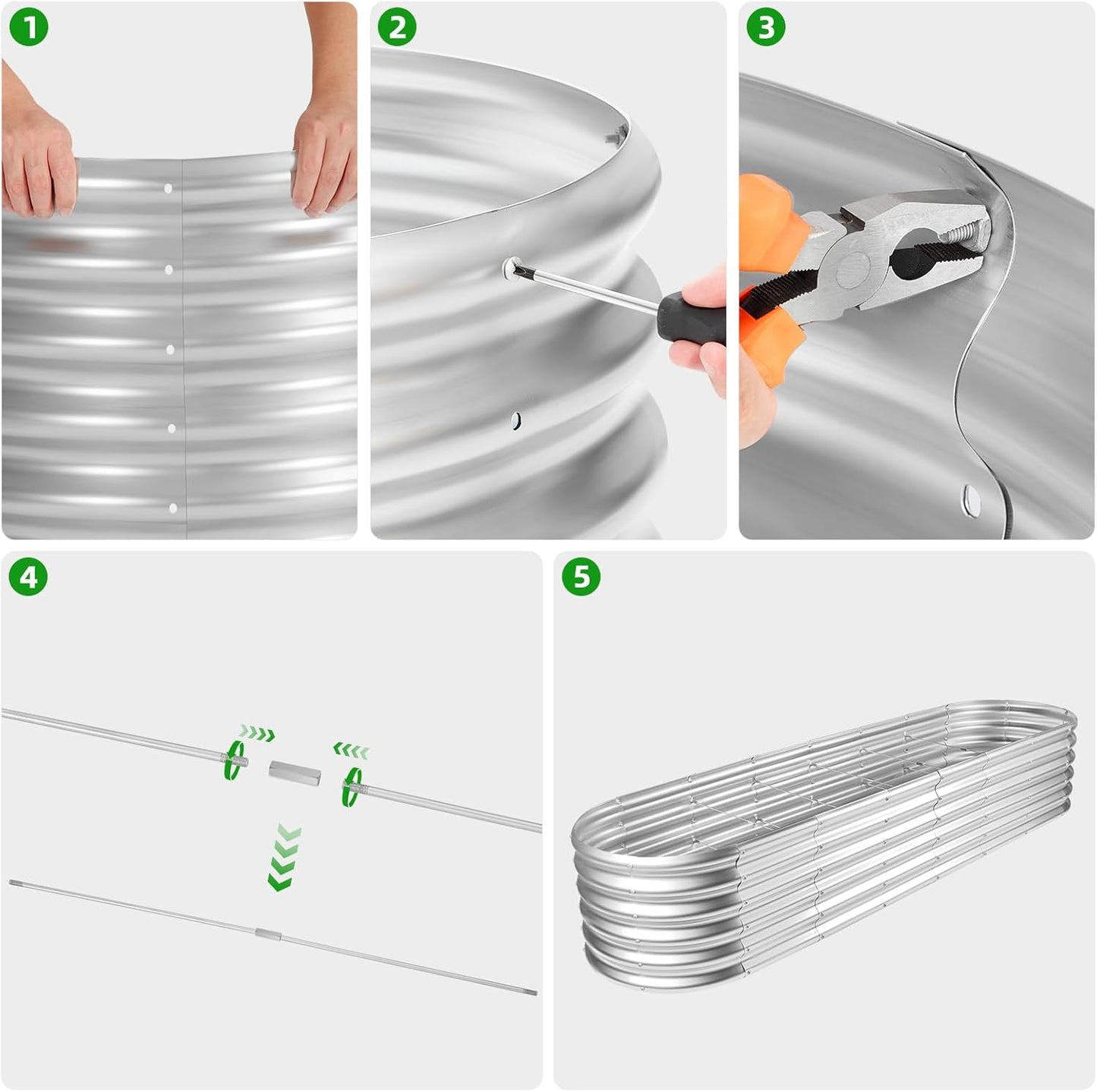 1
2
3
4
5