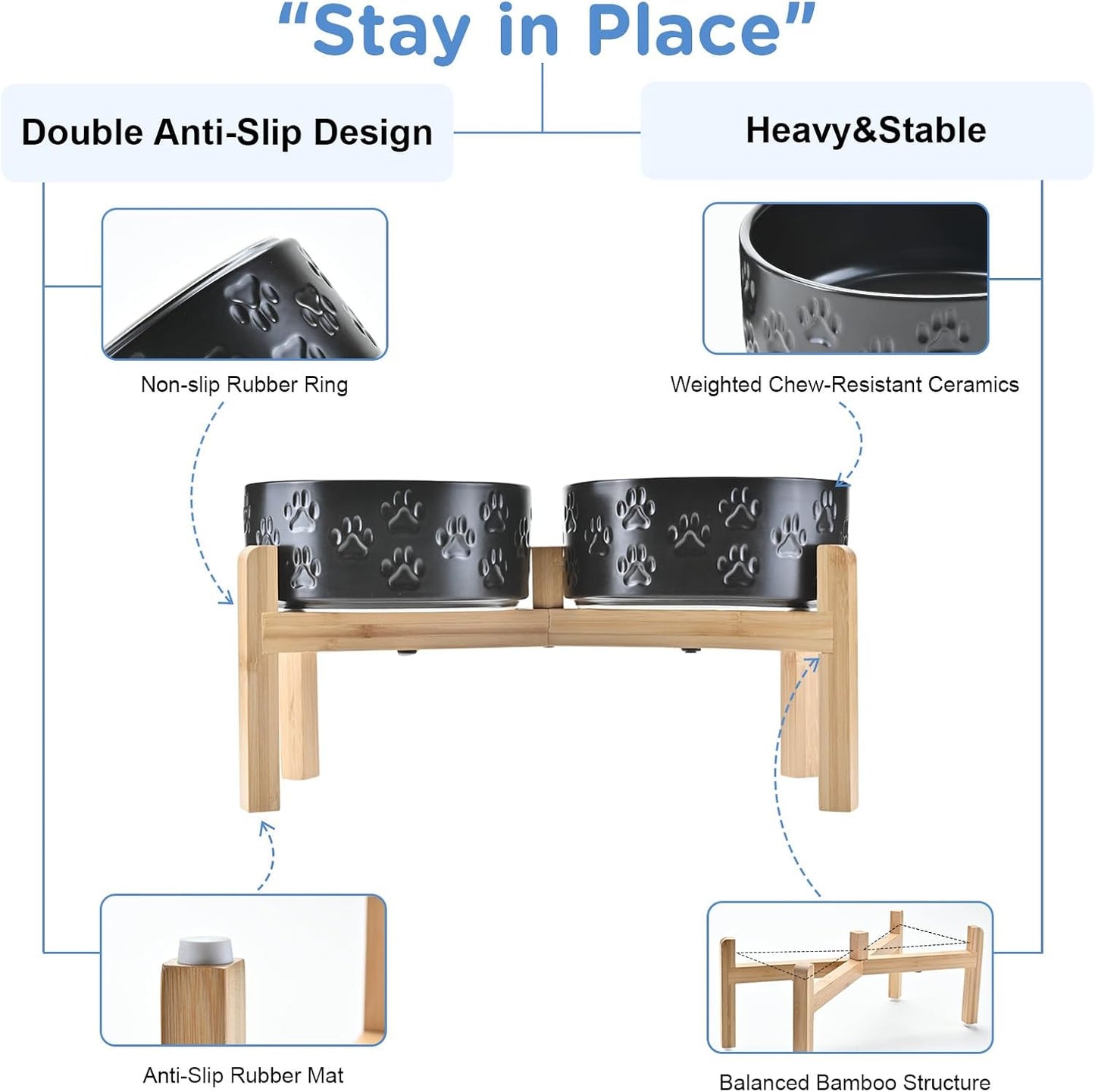 “Stay in Place”

Double Anti-Slip Design

Heavy&Stable

Non-slip Rubber Ring

Weighted Chew-Resistant Ceramics

Anti-Slip Rubber Mat

Balanced Bamboo Structure