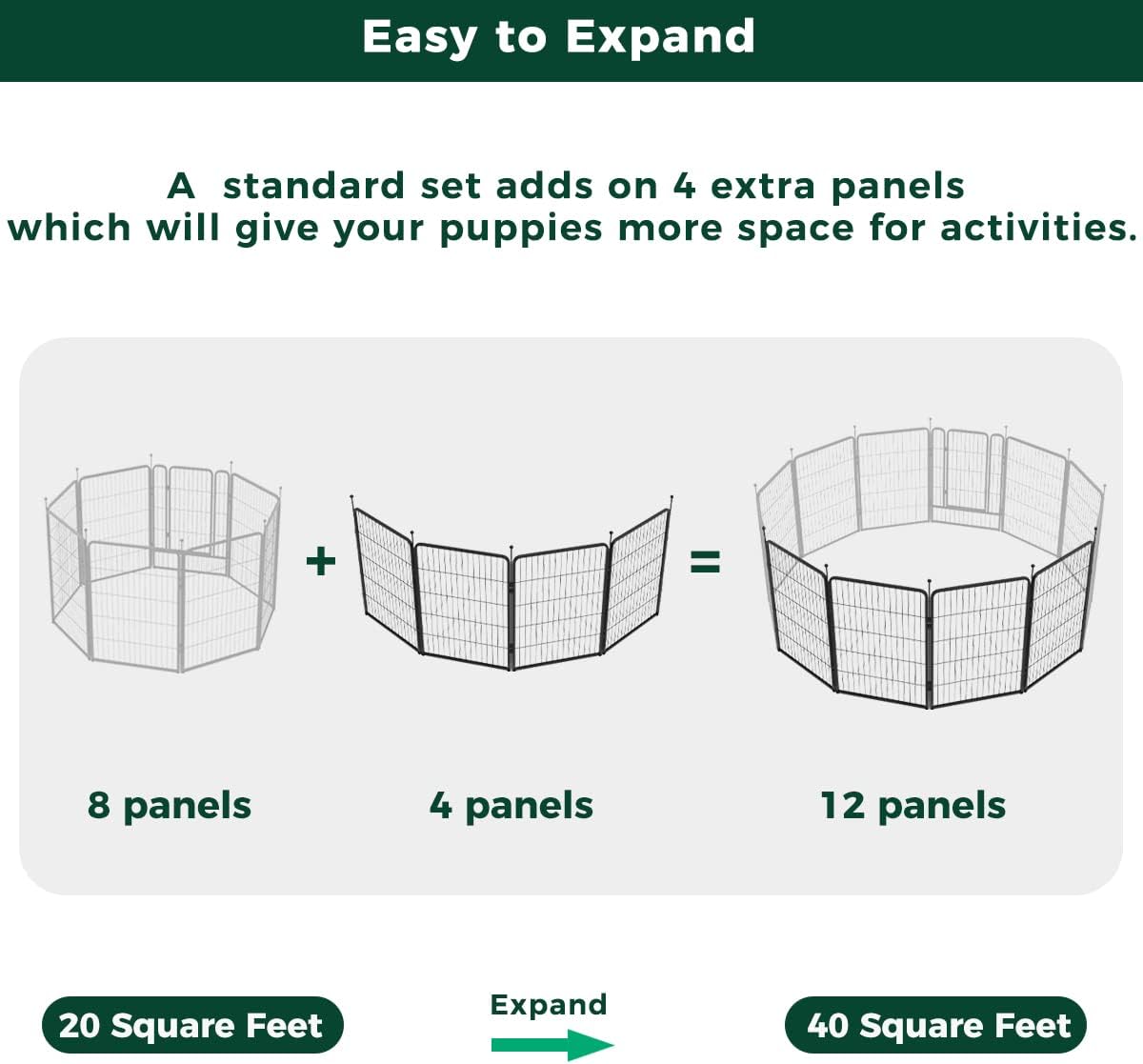 Easy to Expand

A standard set adds on 4 extra panels which will give your puppies more space for activities.

+ =

8 panels

4 panels

12 panels

20 Square Feet

Expand

40 Square Feet