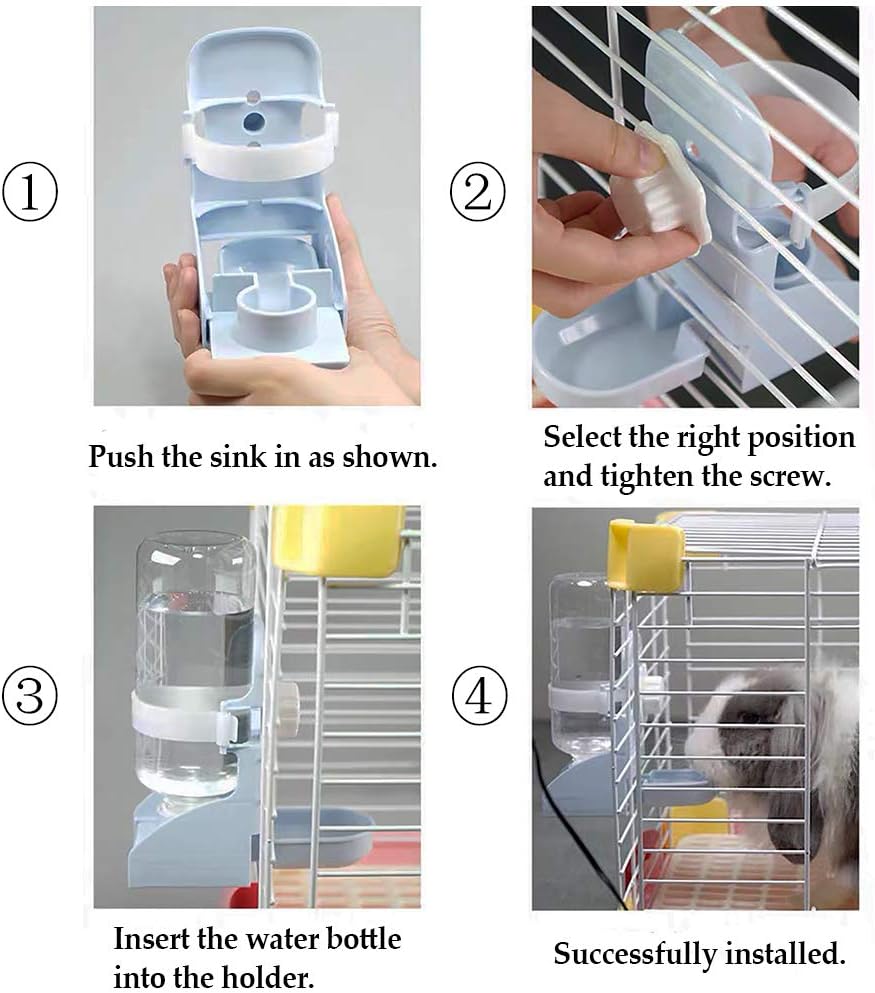 ①

Push the sink in as shown.

②

Select the right position and tighten the screw.

③

Insert the water bottle into the holder.

④

Successfully installed.