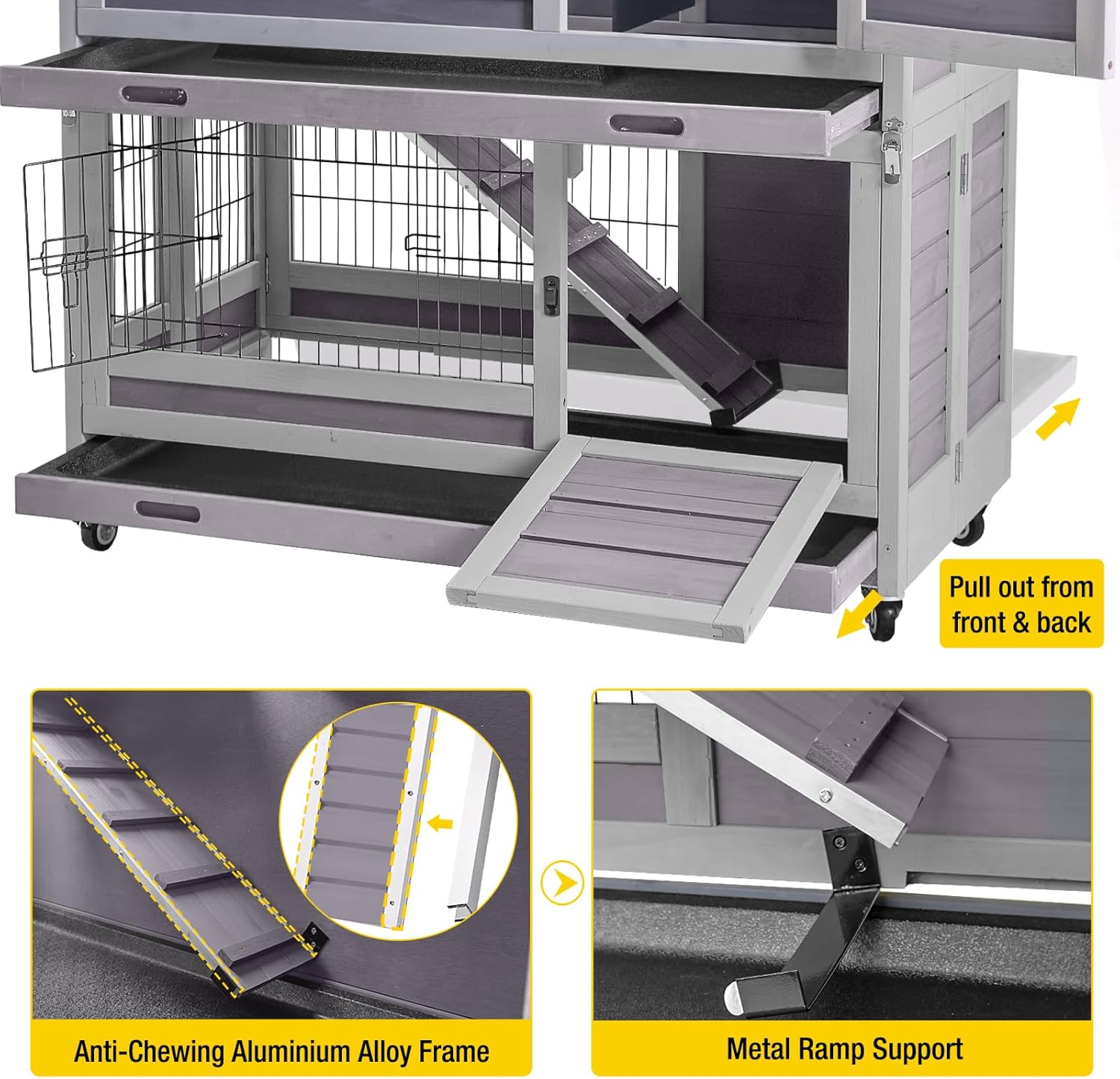 Pull out from front & back

Anti-Chewing Aluminium Alloy Frame

Metal Ramp Support