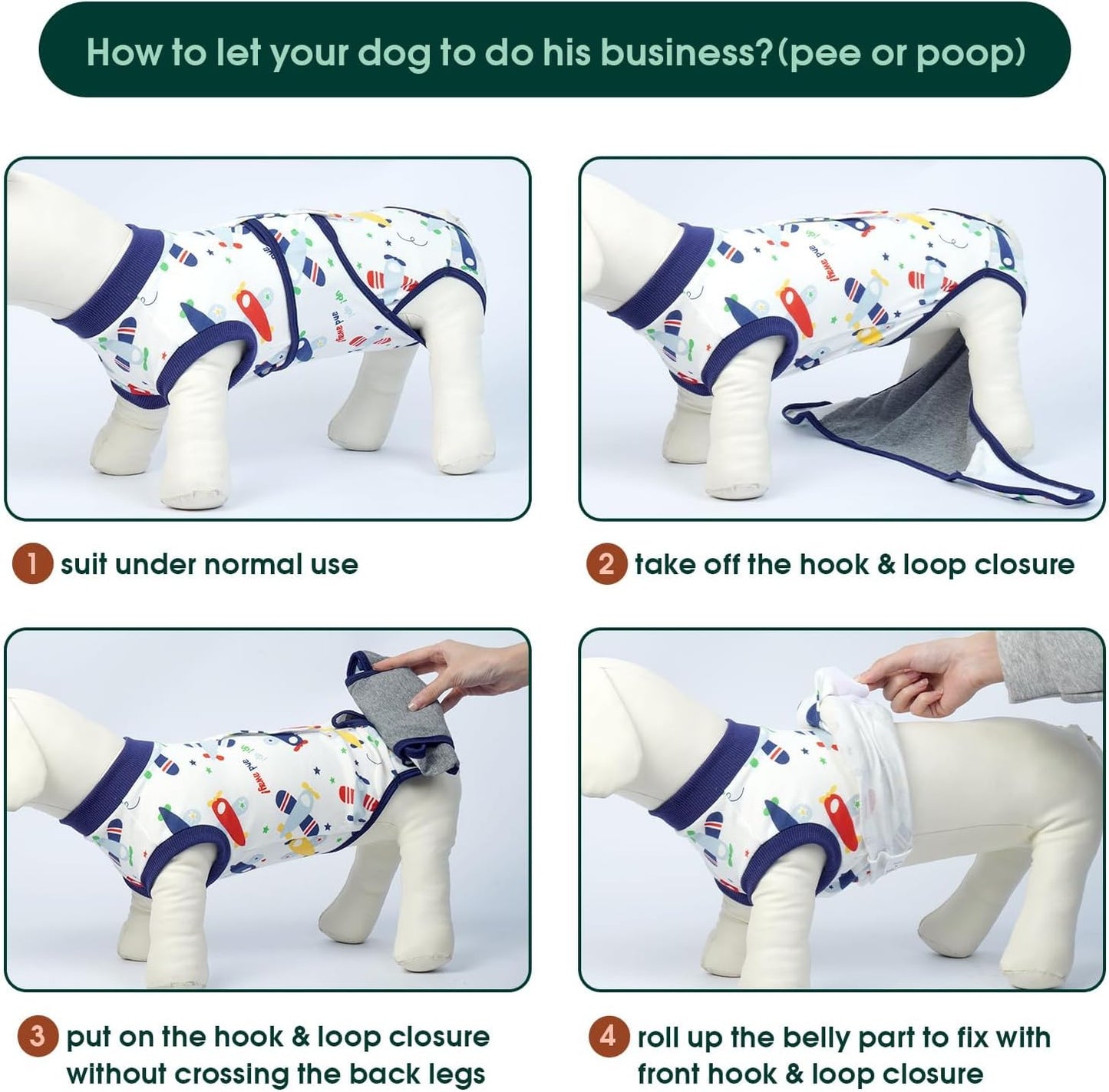 How to let your dog to do his business?(pee or poop)

1 suit under normal use

2 take off the hook & loop closure

3 put on the hook & loop closure without crossing the back legs

4 roll up the belly part to fix with front hook & loop closure