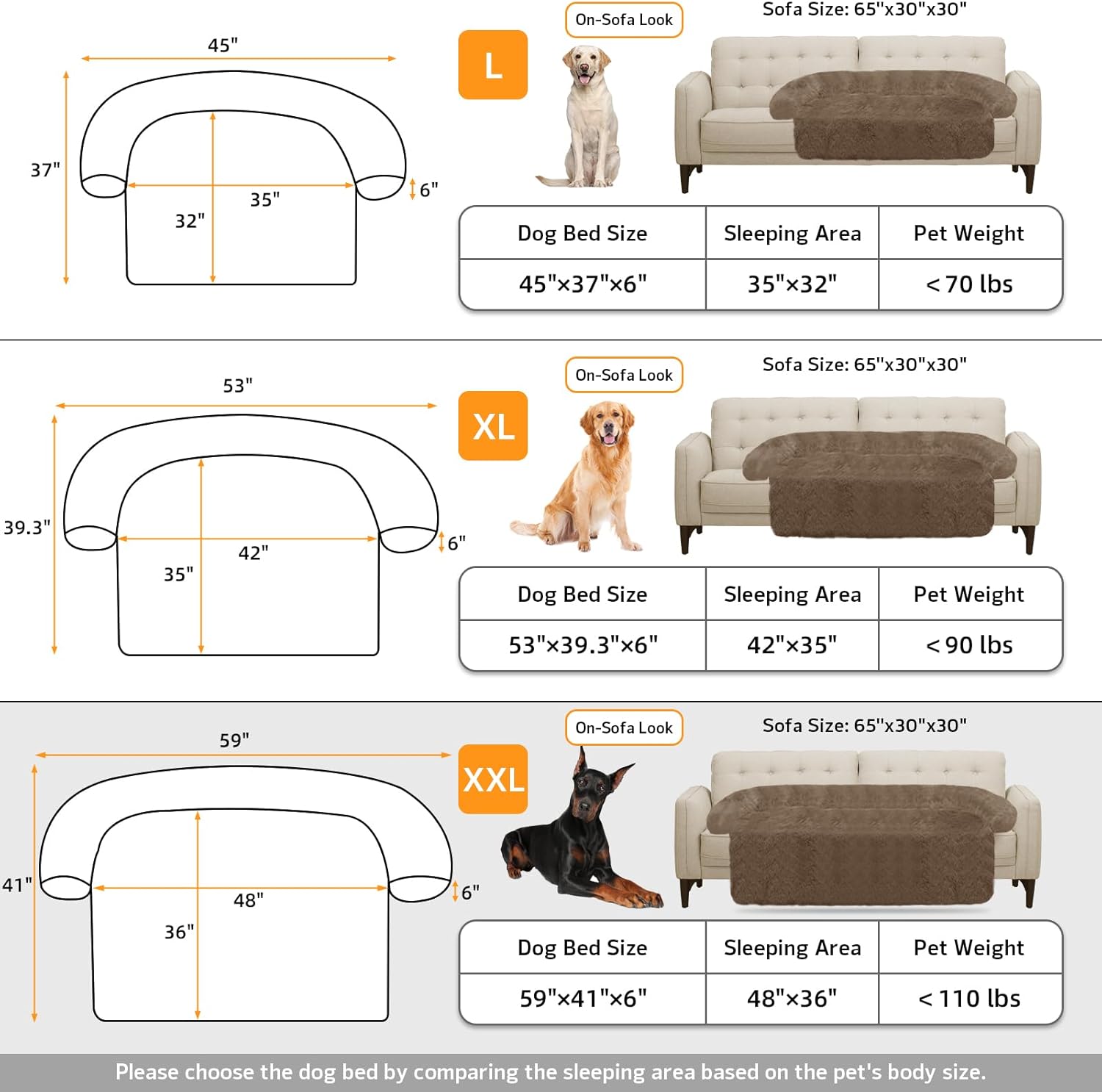 45"

37"

35"

32"

6"

L

On-Sofa Look

Sofa Size: 65"x30"x30"

| Dog Bed Size | Sleeping Area | Pet Weight |
|---|---|---|
| 45"×37"×6" | 35"×32" | < 70 lbs |

53"

39.3"

42"

35"

6"

XL

On-Sofa Look

Sofa Size: 65"x30"x30"

| Dog Bed Size | Sleeping Area | Pet Weight |
|---|---|---|
| 53"×39.3"×6" | 42"×35" | < 90 lbs |

59"

41"

48"

36"

6"

XXL

On-Sofa Look

Sofa Size: 65"x30"x30"

| Dog Bed Size | Sleeping Area | Pet Weight |
|---|---|---|
| 59"×41"×6" | 48"×36" | < 110 lbs |

Please choose the dog bed by comparing the sleeping area based on the pet's body size.