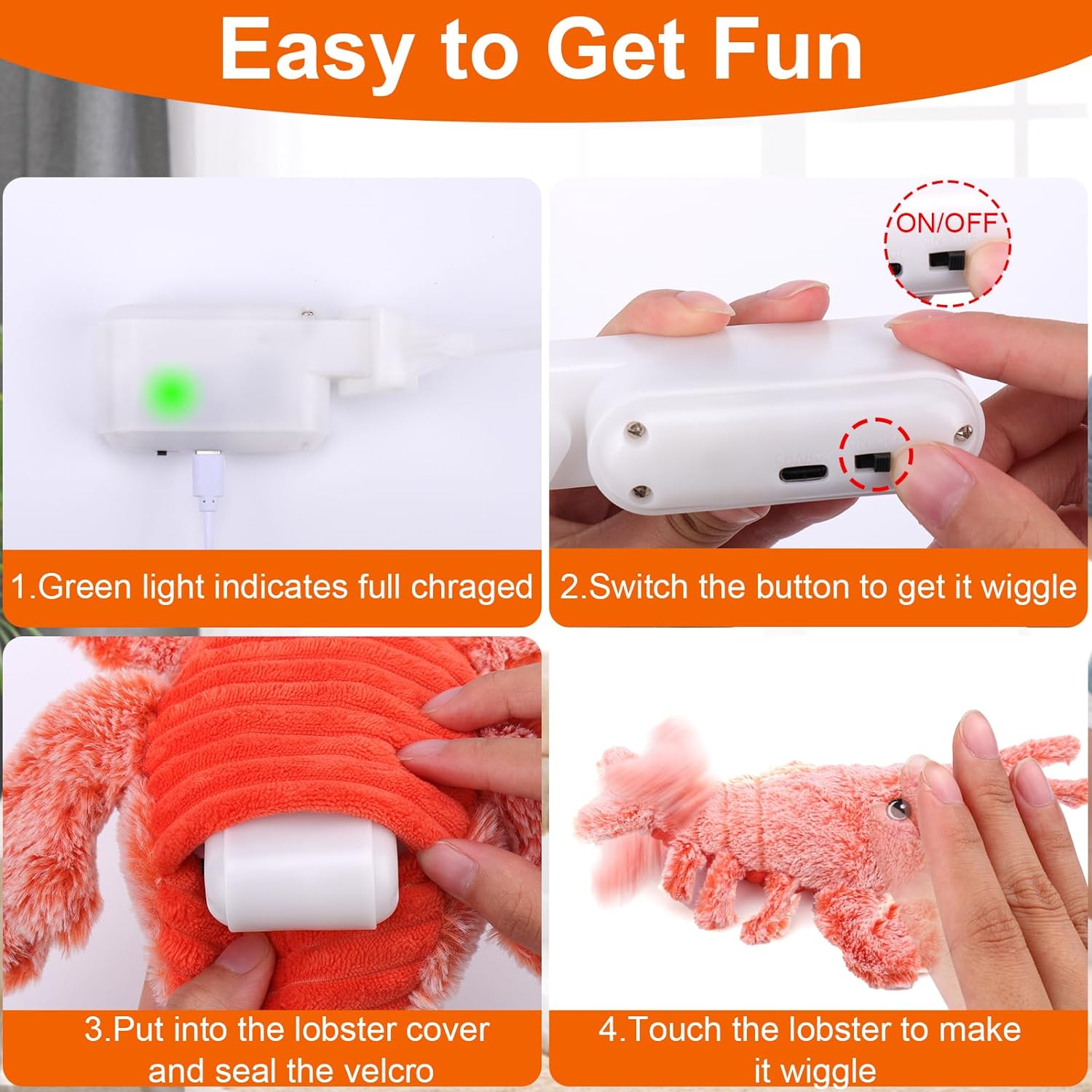 Easy to Get Fun

ON/OFF

1.Green light indicates full chraged

2.Switch the button to get it wiggle

3.Put into the lobster cover and seal the velcro

4.Touch the lobster to make it wiggle