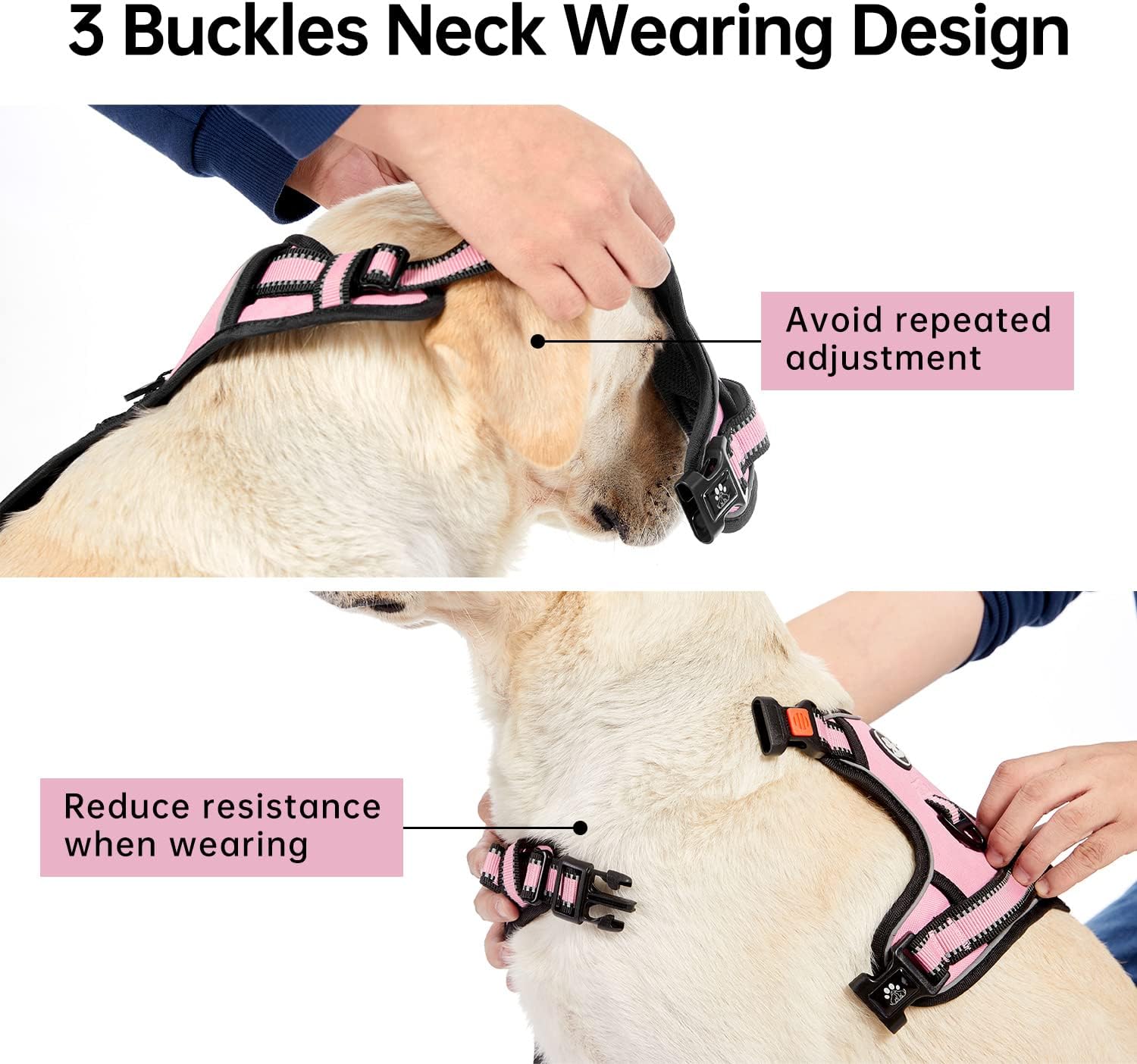 3 Buckles Neck Wearing Design

Avoid repeated adjustment

Reduce resistance when wearing