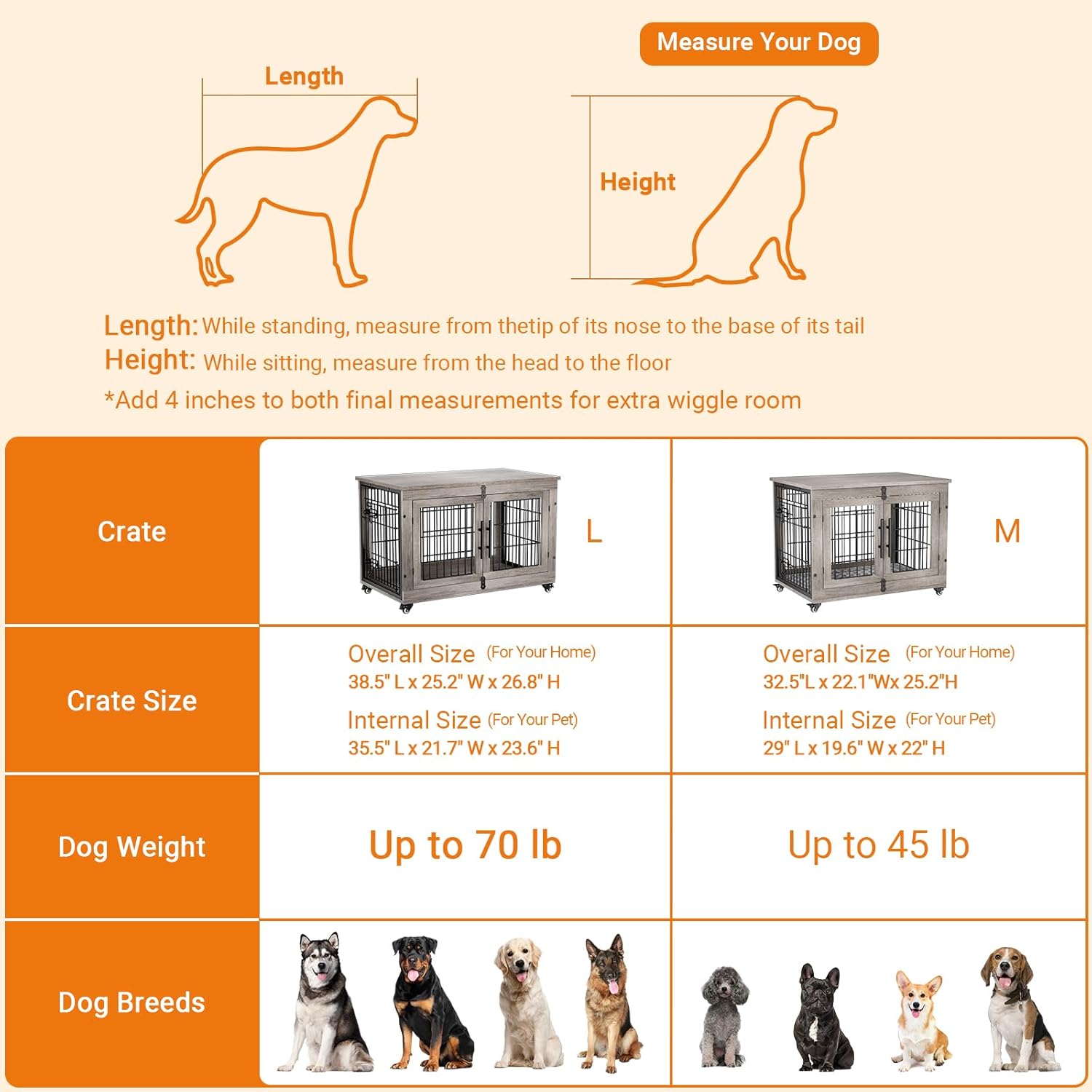 Measure Your Dog

Length

Height

Length: While standing, measure from thetip of its nose to the base of its tail
Height: While sitting, measure from the head to the floor
*Add 4 inches to both final measurements for extra wiggle room

| Crate | L | M |
|---|---|---|
| Crate Size | Overall Size (For Your Home) 38.5" L x 25.2" W x 26.8" H Internal Size (For Your Pet) 35.5" L x 21.7" W x 23.6" H | Overall Size (For Your Home) 32.5"L x 22.1"Wx 25.2"H Internal Size (For Your Pet) 29" L x 19.6" W x 22" H |
| Dog Weight | Up to 70 lb | Up to 45 lb |
| Dog Breeds | | |