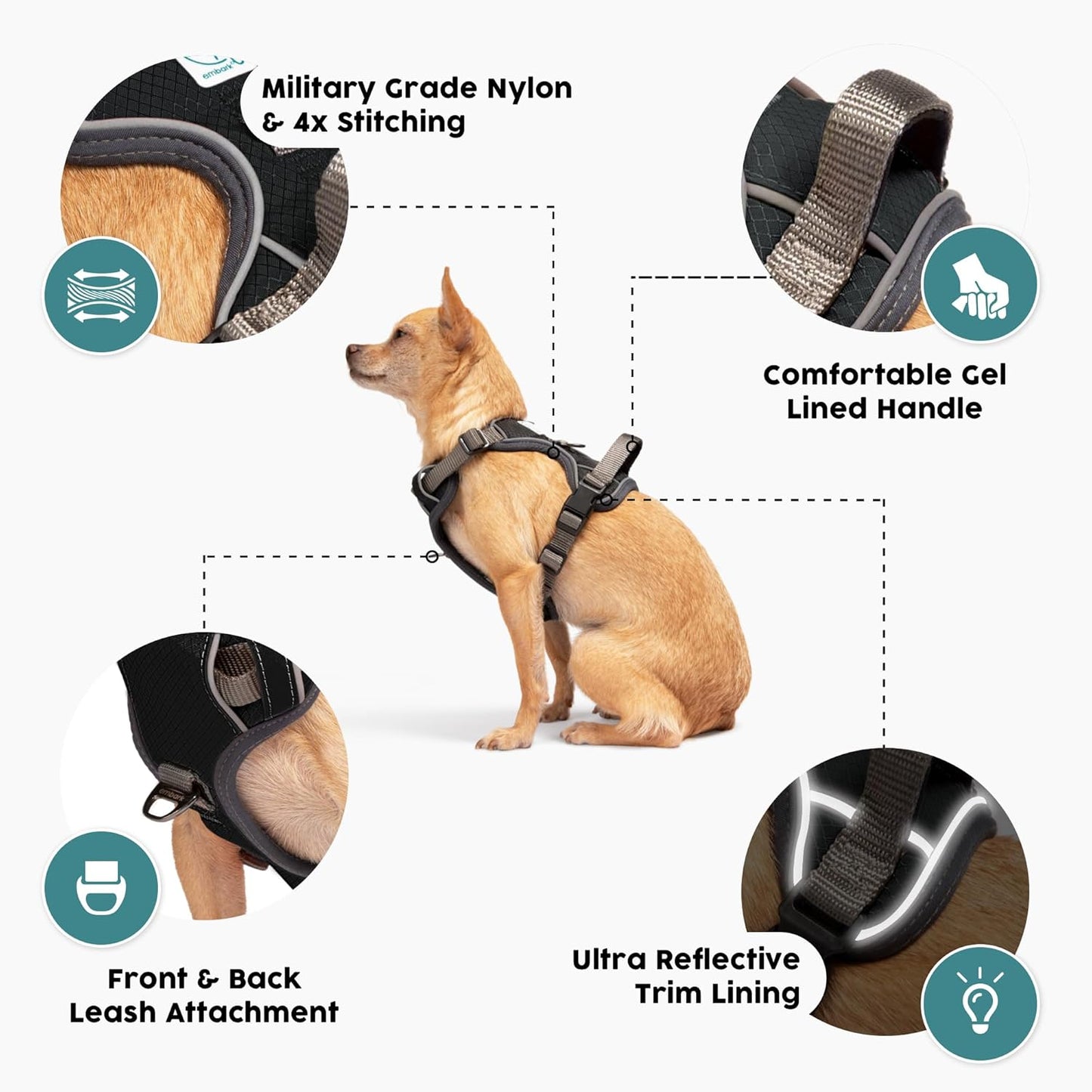 embark

Military Grade Nylon & 4x Stitching

Comfortable Gel Lined Handle

embark

Front & Back Leash Attachment

Ultra Reflective Trim Lining