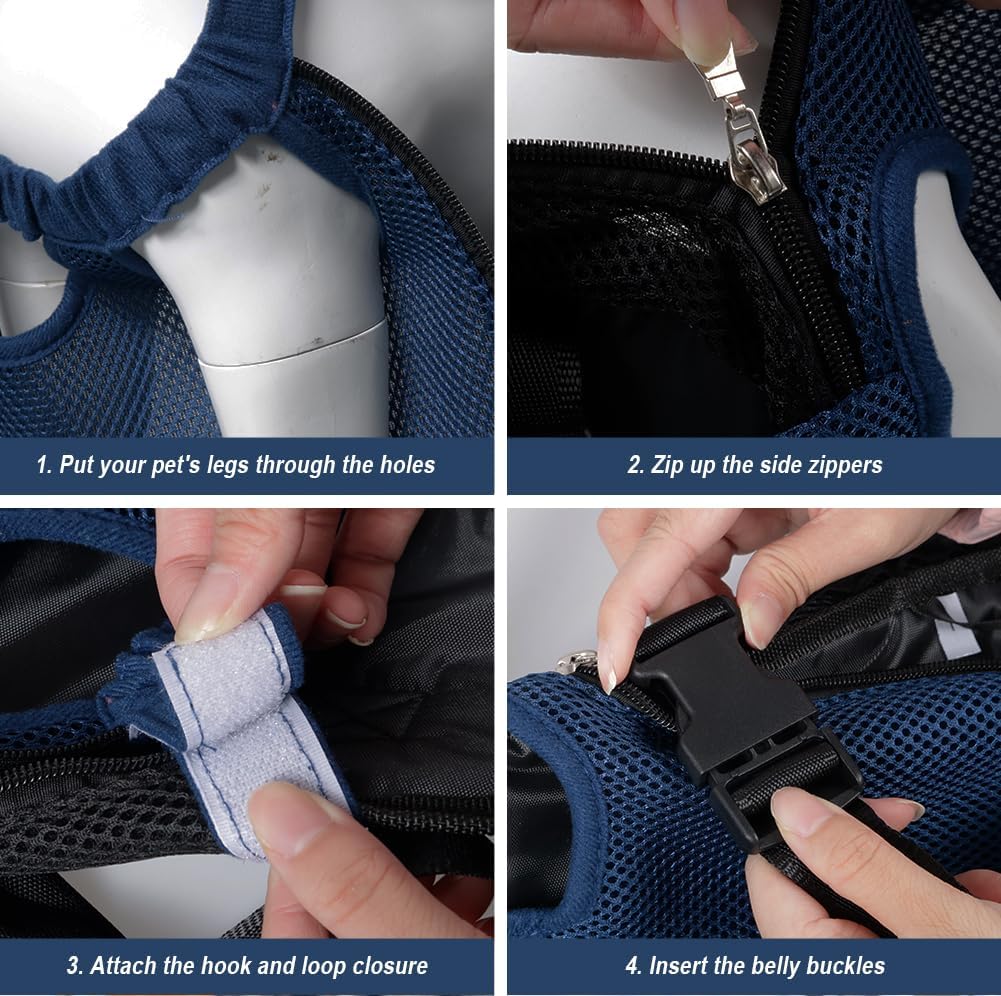 1. Put your pet's legs through the holes

2. Zip up the side zippers

3. Attach the hook and loop closure

4. Insert the belly buckles