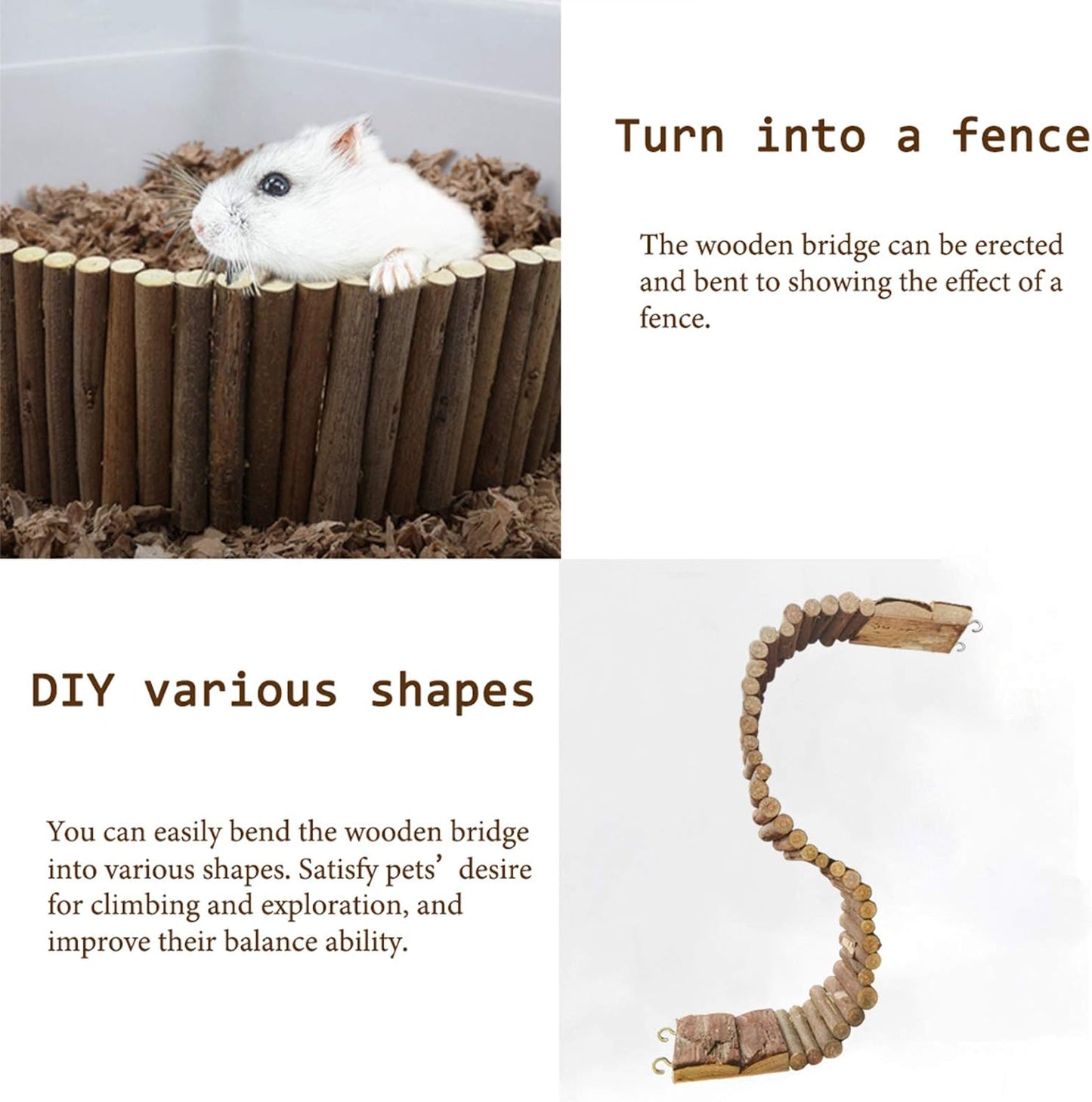 Turn into a fence

The wooden bridge can be erected and bent to showing the effect of a fence.

DIY various shapes

You can easily bend the wooden bridge into various shapes. Satisfy pets' desire for climbing and exploration, and improve their balance ability.