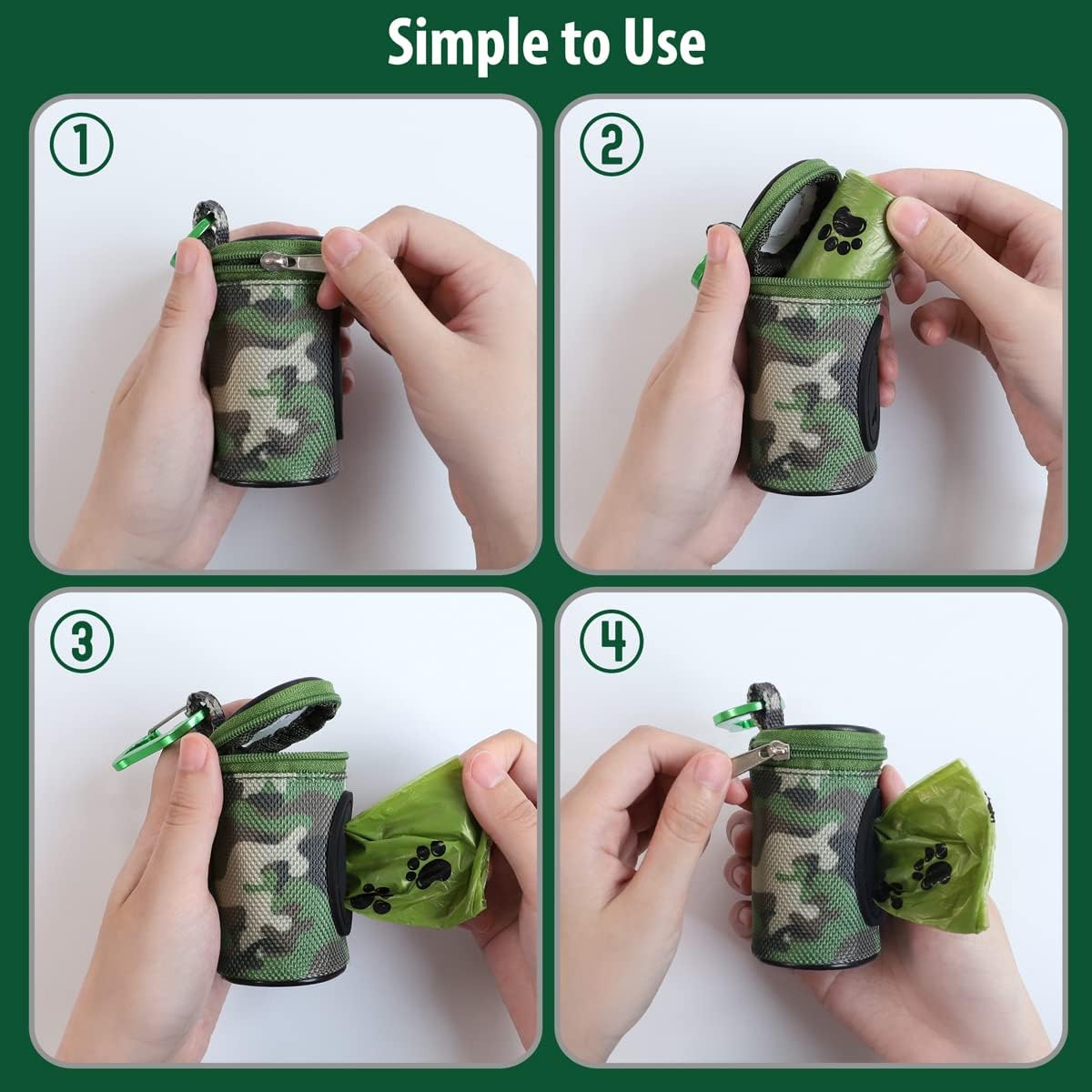 Simple to Use

①

②

③

④