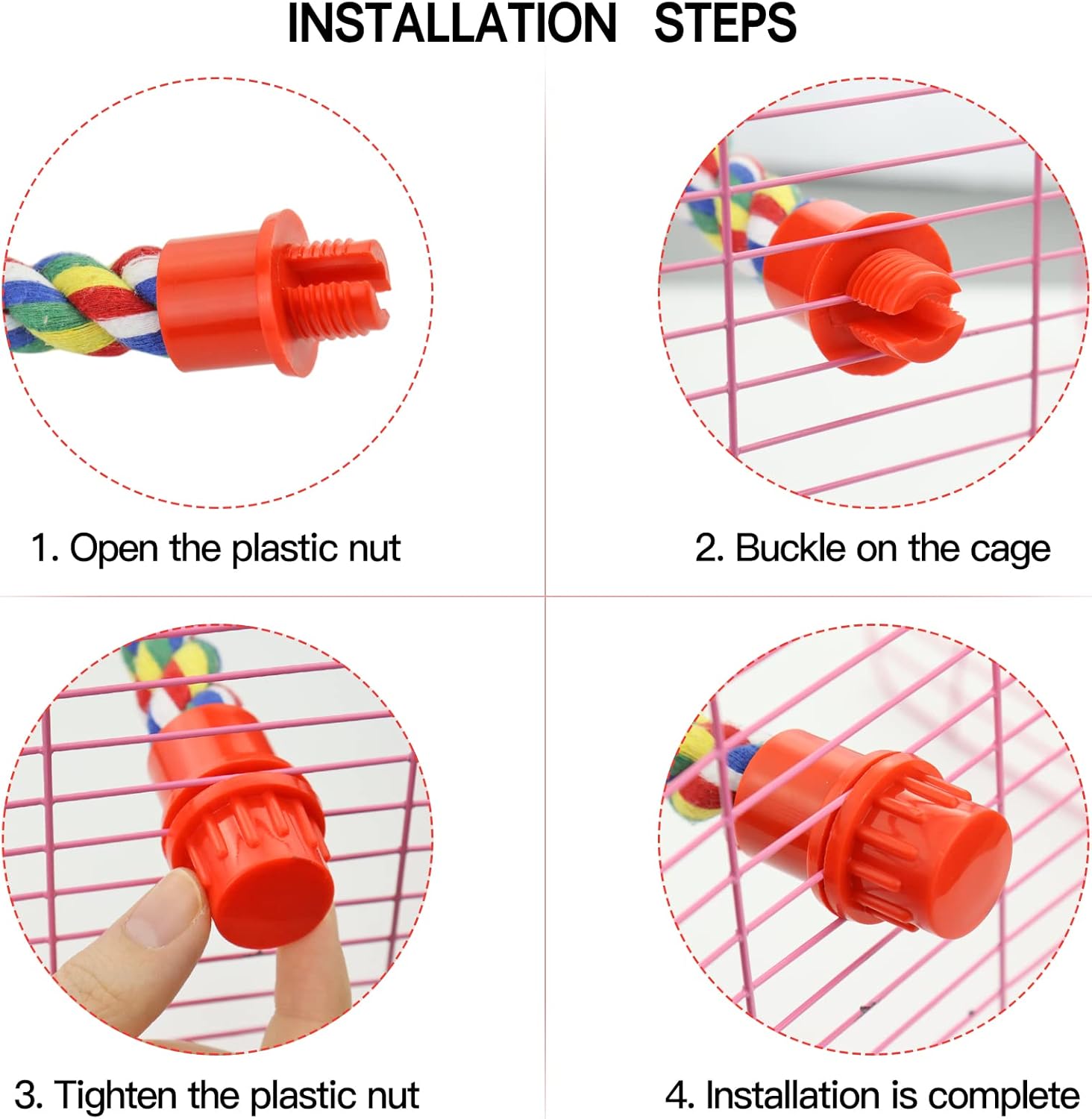 INSTALLATION STEPS

1. Open the plastic nut

2. Buckle on the cage

3. Tighten the plastic nut

4. Installation is complete