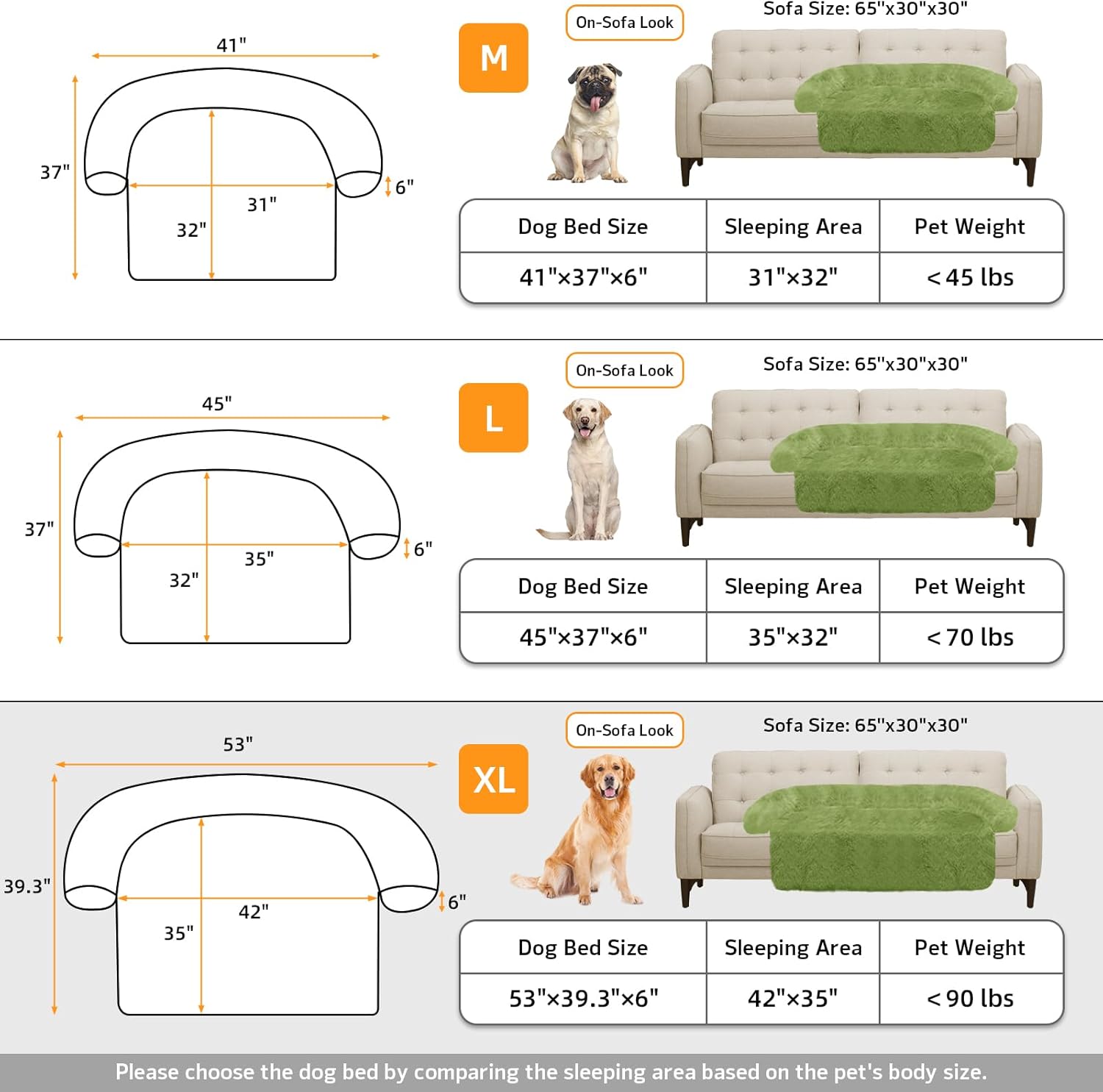 41"

37"

31"

32"

6"

M

On-Sofa Look

Sofa Size: 65"x30"x30"

| Dog Bed Size | Sleeping Area | Pet Weight |
|---|---|---|
| 41"×37"×6" | 31"×32" | < 45 lbs |

45"

37"

35"

32"

6"

L

On-Sofa Look

Sofa Size: 65"x30"x30"

| Dog Bed Size | Sleeping Area | Pet Weight |
|---|---|---|
| 45"×37"×6" | 35"×32" | < 70 lbs |

53"

39.3"

42"

35"

6"

XL

On-Sofa Look

Sofa Size: 65"x30"x30"

| Dog Bed Size | Sleeping Area | Pet Weight |
|---|---|---|
| 53"×39.3"×6" | 42"×35" | < 90 lbs |

Please choose the dog bed by comparing the sleeping area based on the pet's body size.