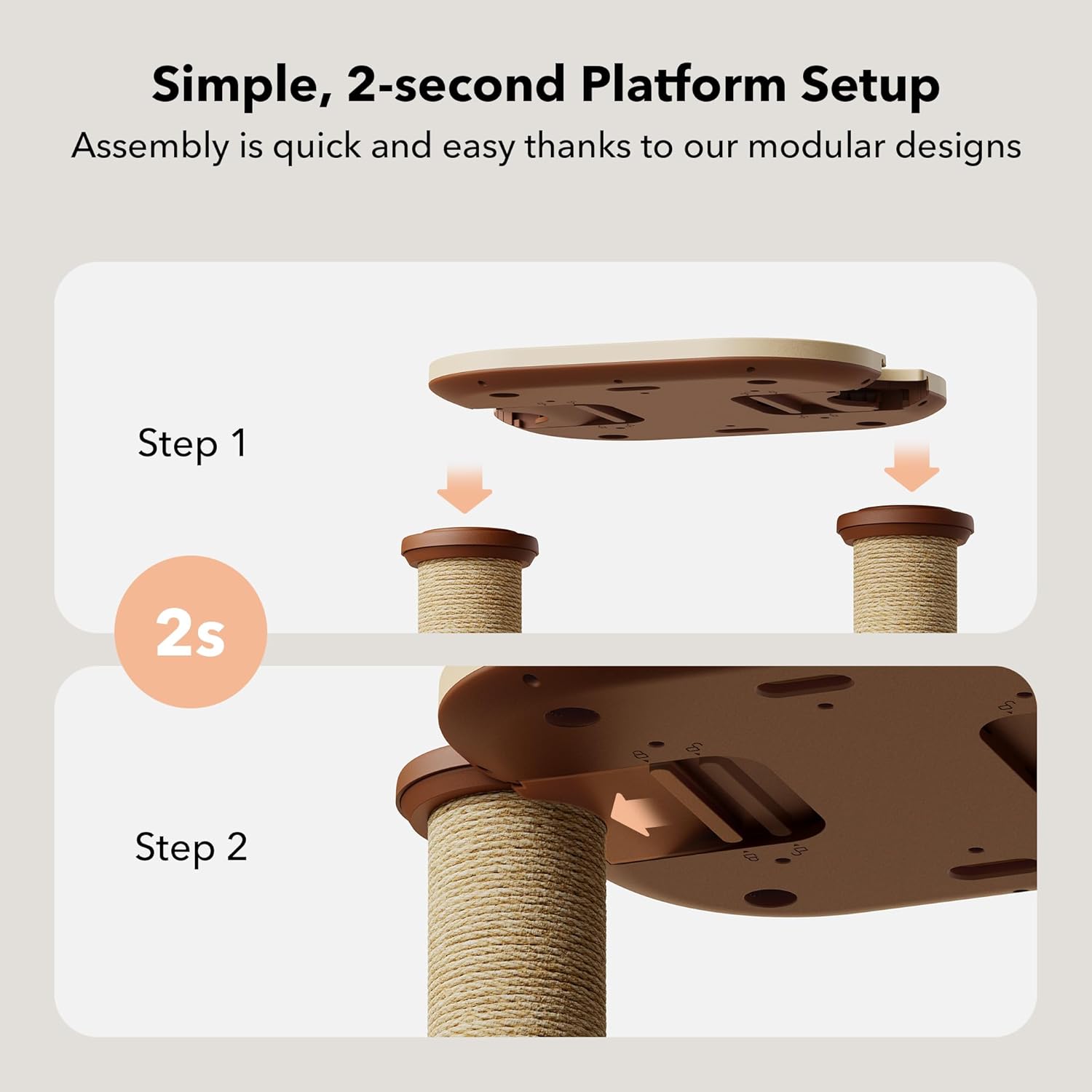 Simple, 2-second Platform Setup

Assembly is quick and easy thanks to our modular designs

Step 1

2s

Step 2