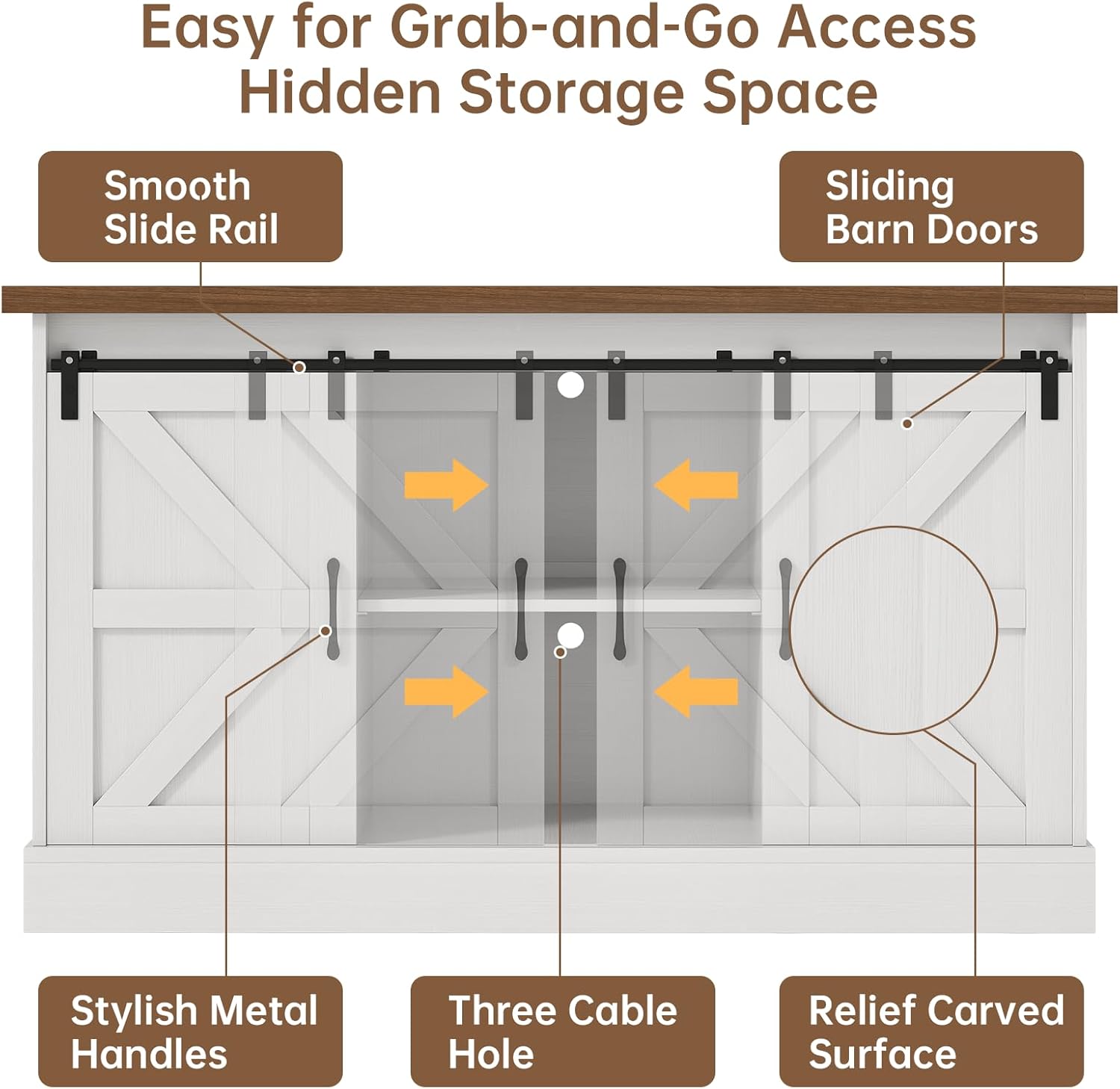 Easy for Grab-and-Go Access
Hidden Storage Space

Smooth
Slide Rail

Sliding
Barn Doors

Stylish Metal
Handles

Three Cable
Hole

Relief Carved
Surface