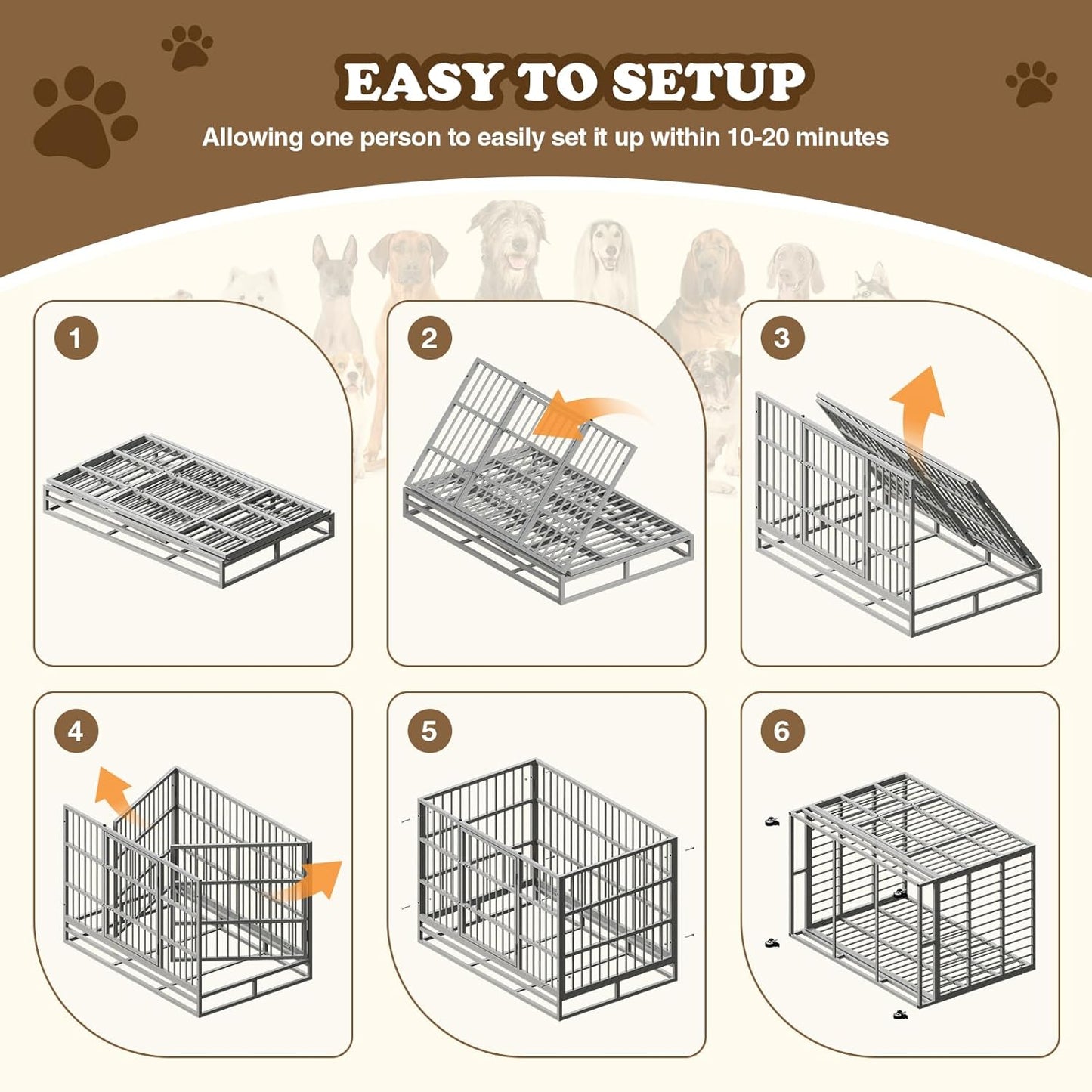 EASY TO SETUP

Allowing one person to easily set it up within 10-20 minutes

1

2

3

4

5

6