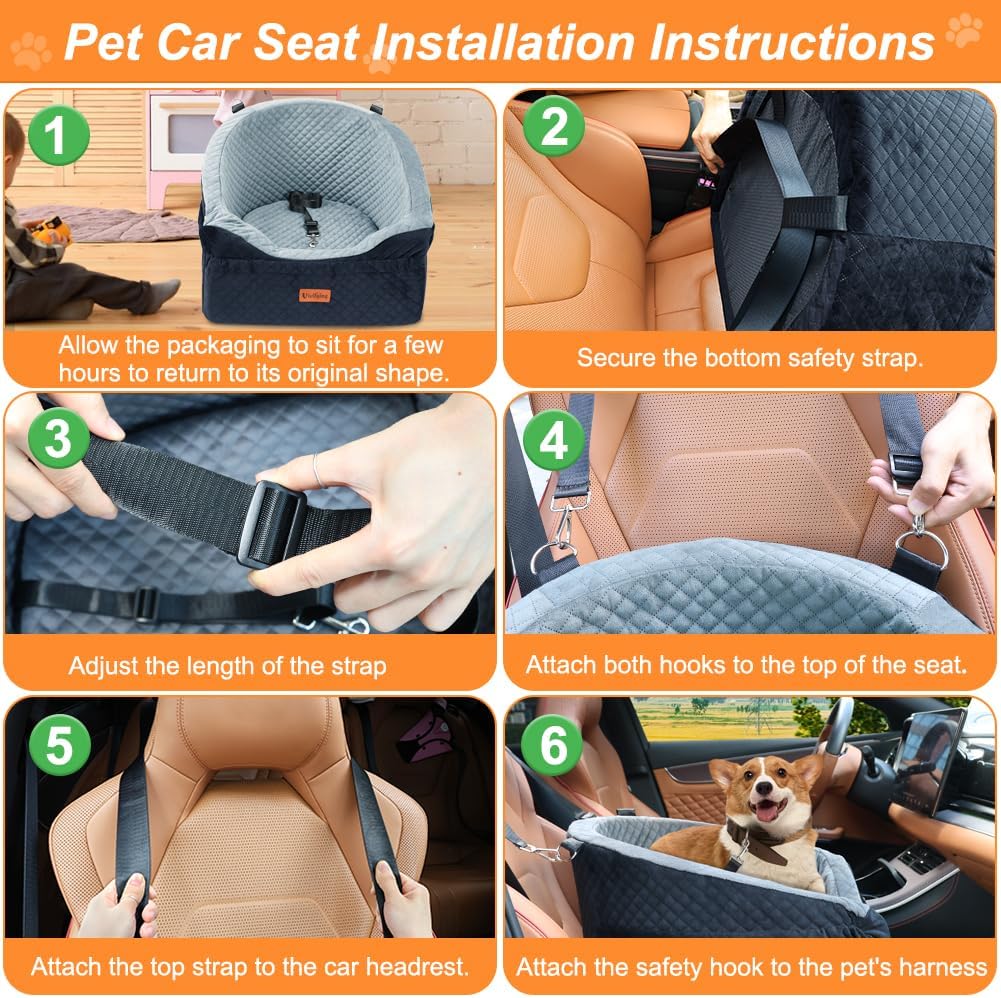 Pet Car Seat Installation Instructions

1

Allow the packaging to sit for a few hours to return to its original shape.

2

Secure the bottom safety strap.

3

Adjust the length of the strap

4

Attach both hooks to the top of the seat.

5

Attach the top strap to the car headrest.

6

Attach the safety hook to the pet's harness