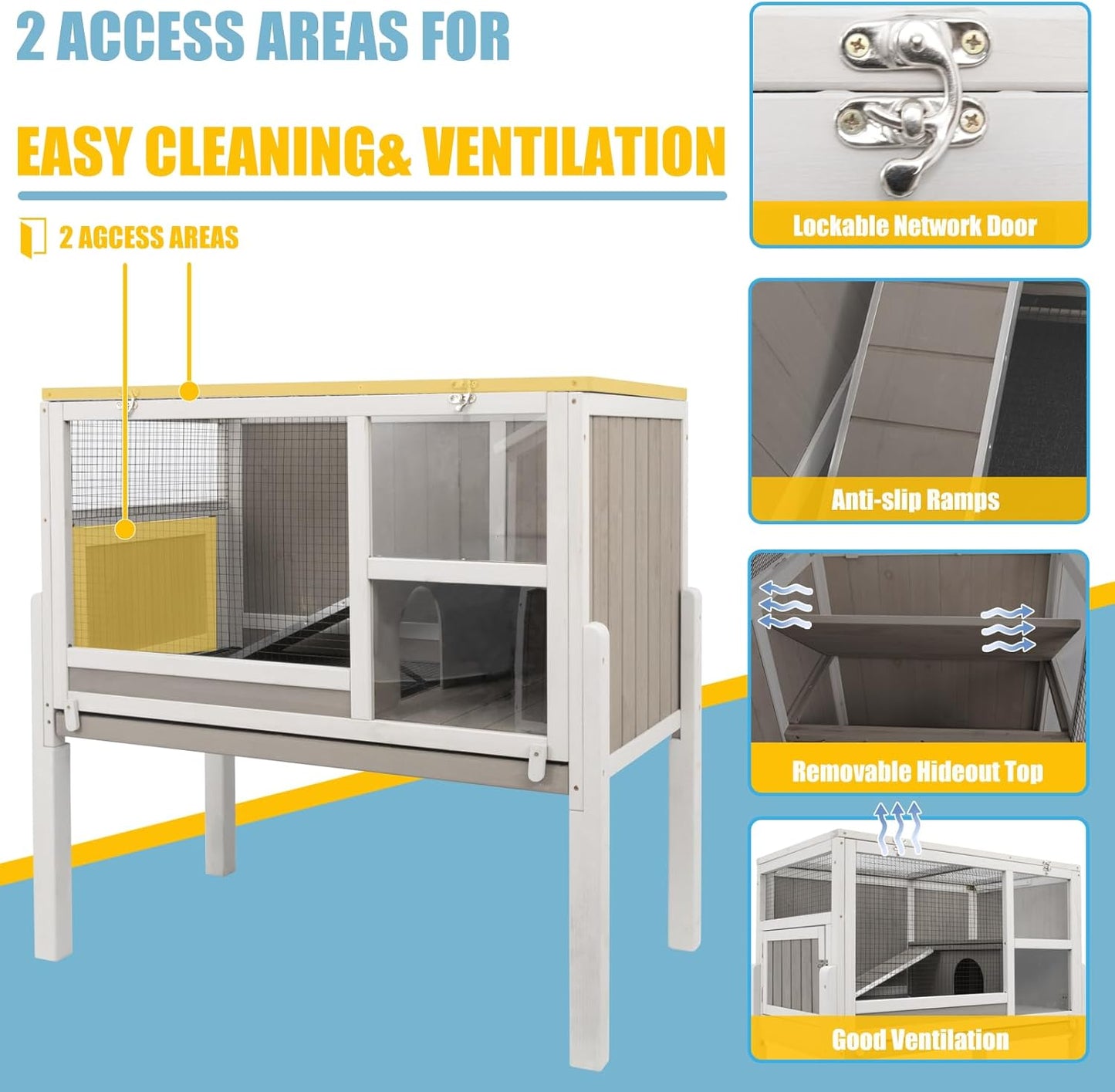 2 ACCESS AREAS FOR

EASY CLEANING& VENTILATION

2 AGCESS AREAS

Lockable Network Door

Anti-slip Ramps

Removable Hideout Top

Good Ventilation