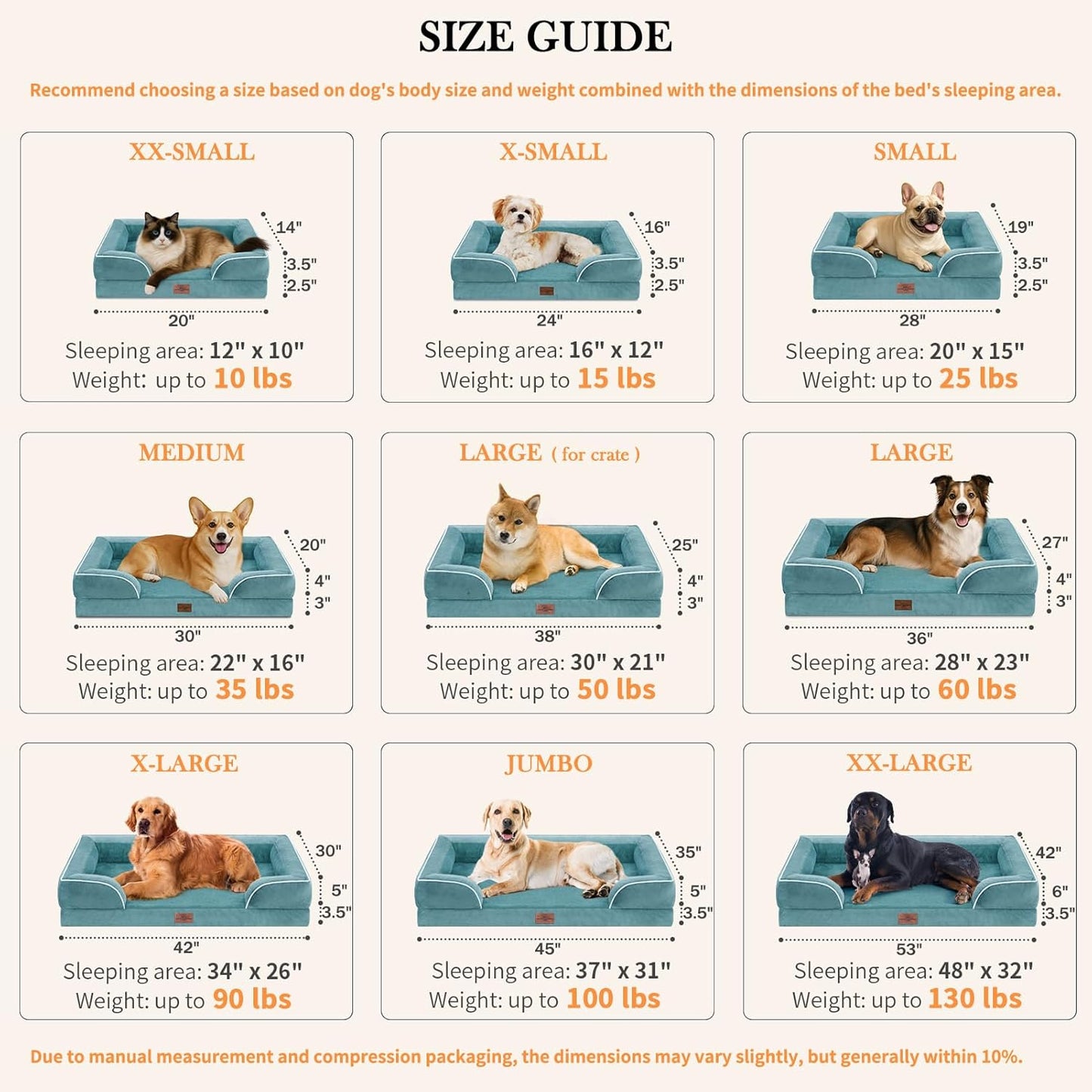 SIZE GUIDE

Recommend choosing a size based on dog's body size and weight combined with the dimensions of the bed's sleeping area.

XX-SMALL

14"
3.5"
2.5"
20"

Sleeping area: 12" x 10"
Weight: up to 10 lbs

X-SMALL

16"
3.5"
2.5"
24"

Sleeping area: 16" x 12"
Weight: up to 15 lbs

SMALL

19"
3.5"
2.5"
28"

Sleeping area: 20" x 15"
Weight: up to 25 lbs

MEDIUM

20"
4"
3"
30"

Sleeping area: 22" x 16"
Weight: up to 35 lbs

LARGE ( for crate )

25"
4"
3"
38"

Sleeping area: 30" x 21"
Weight: up to 50 lbs

LARGE

27"
4"
3"
36"

Sleeping area: 28" x 23"
Weight: up to 60 lbs

X-LARGE

30"
5"
3.5"
42"

Sleeping area: 34" x 26"
Weight: up to 90 lbs

JUMBO

35"
5"
3.5"
45"

Sleeping area: 37" x 31"
Weight: up to 100 lbs

XX-LARGE

42"
6"
3.5"
53"

Sleeping area: 48" x 32"
Weight: up to 130 lbs

Due to manual measurement and compression packaging, the dimensions may vary slightly, but generally within 10%.