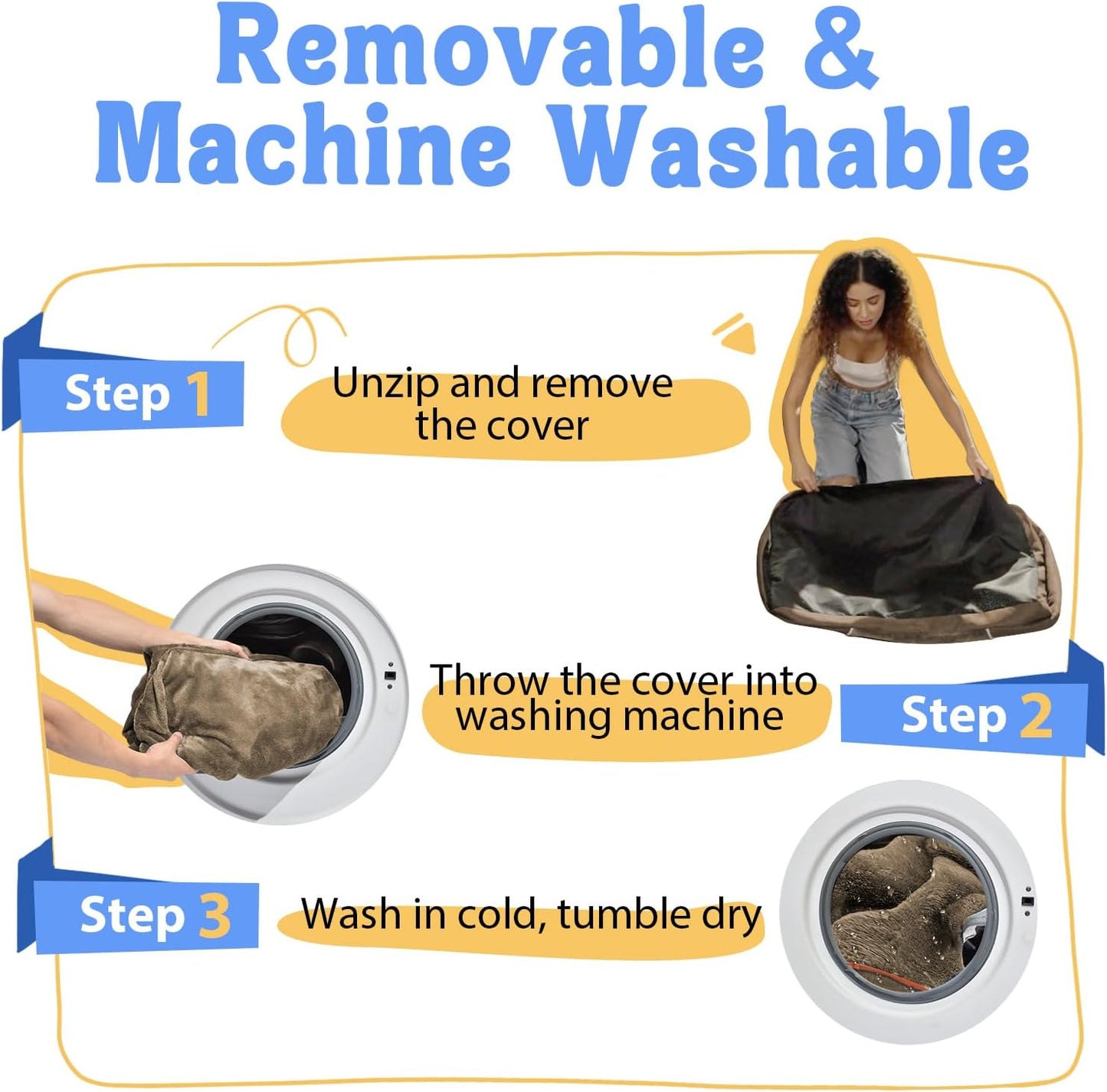 Removable & Machine Washable

Step 1

Unzip and remove the cover

Throw the cover into washing machine

Step 2

Step 3

Wash in cold, tumble dry