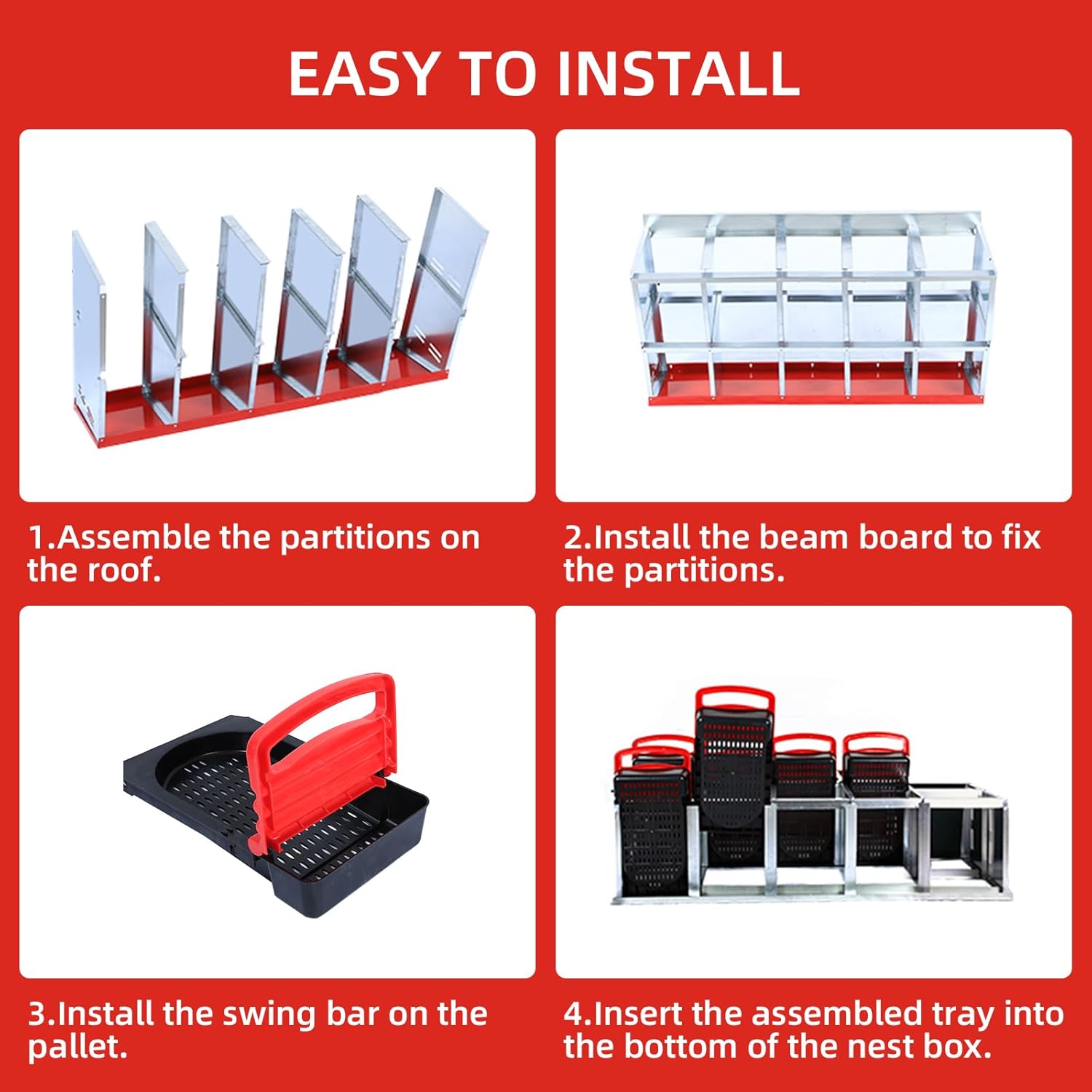 EASY TO INSTALL

1.Assemble the partitions on the roof.

2.Install the beam board to fix the partitions.

3.Install the swing bar on the pallet.

4.Insert the assembled tray into the bottom of the nest box.