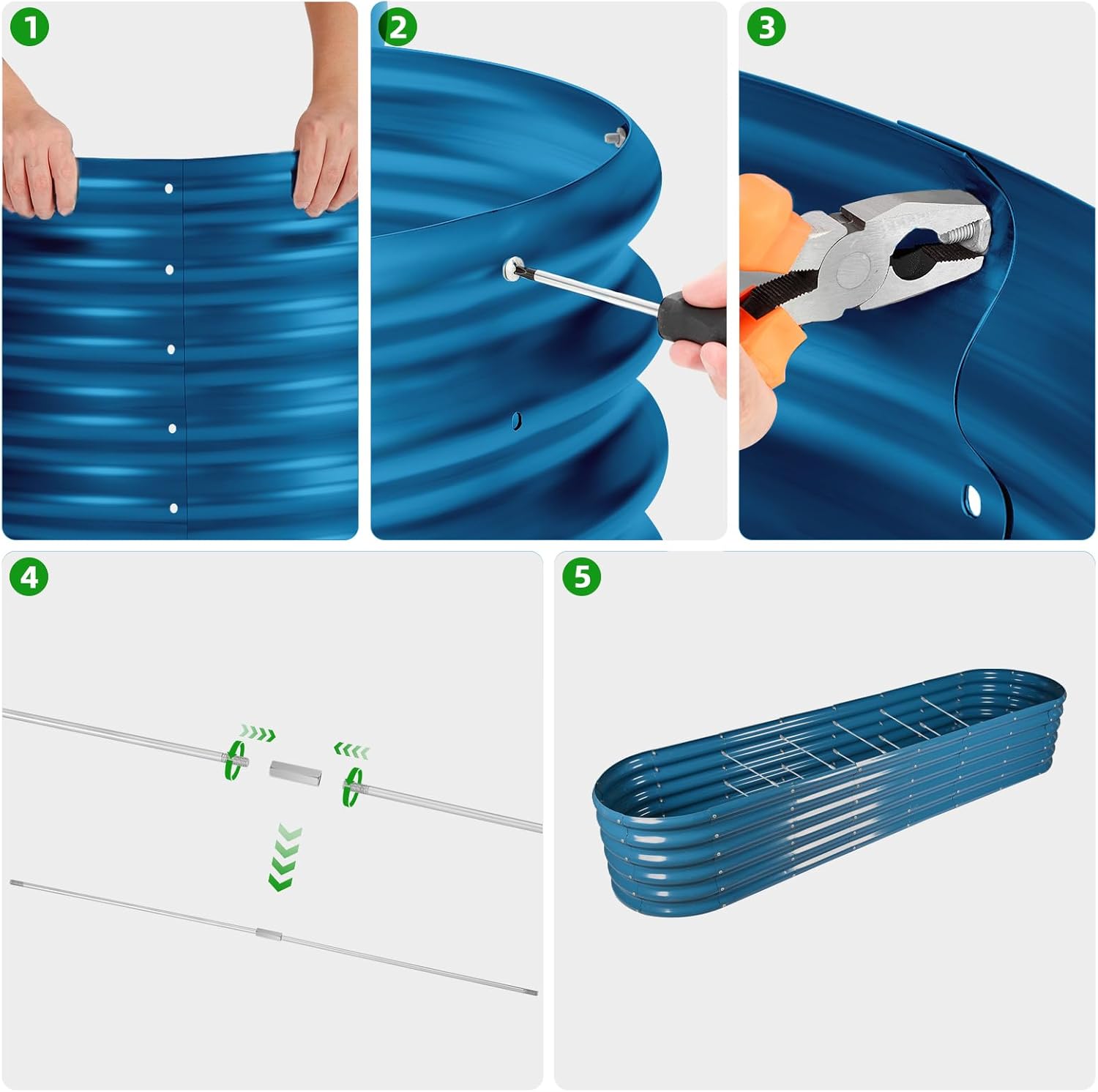 1

2

3

4

5