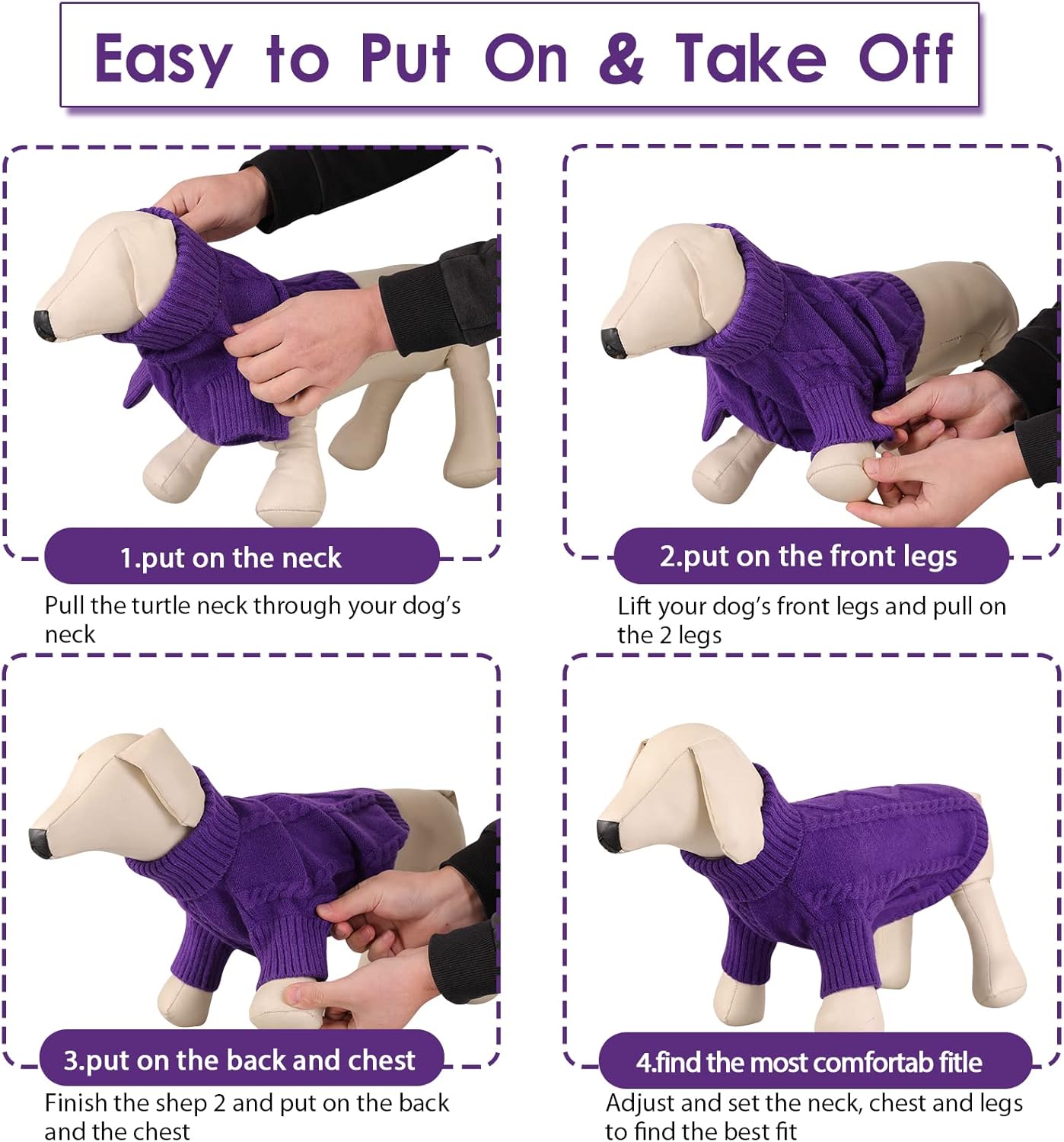 Easy to Put On & Take Off

1.put on the neck

Pull the turtle neck through your dog's neck

2.put on the front legs

Lift your dog's front legs and pull on the 2 legs

3.put on the back and chest

Finish the shep 2 and put on the back and the chest

4.find the most comfortab fitle

Adjust and set the neck, chest and legs to find the best fit