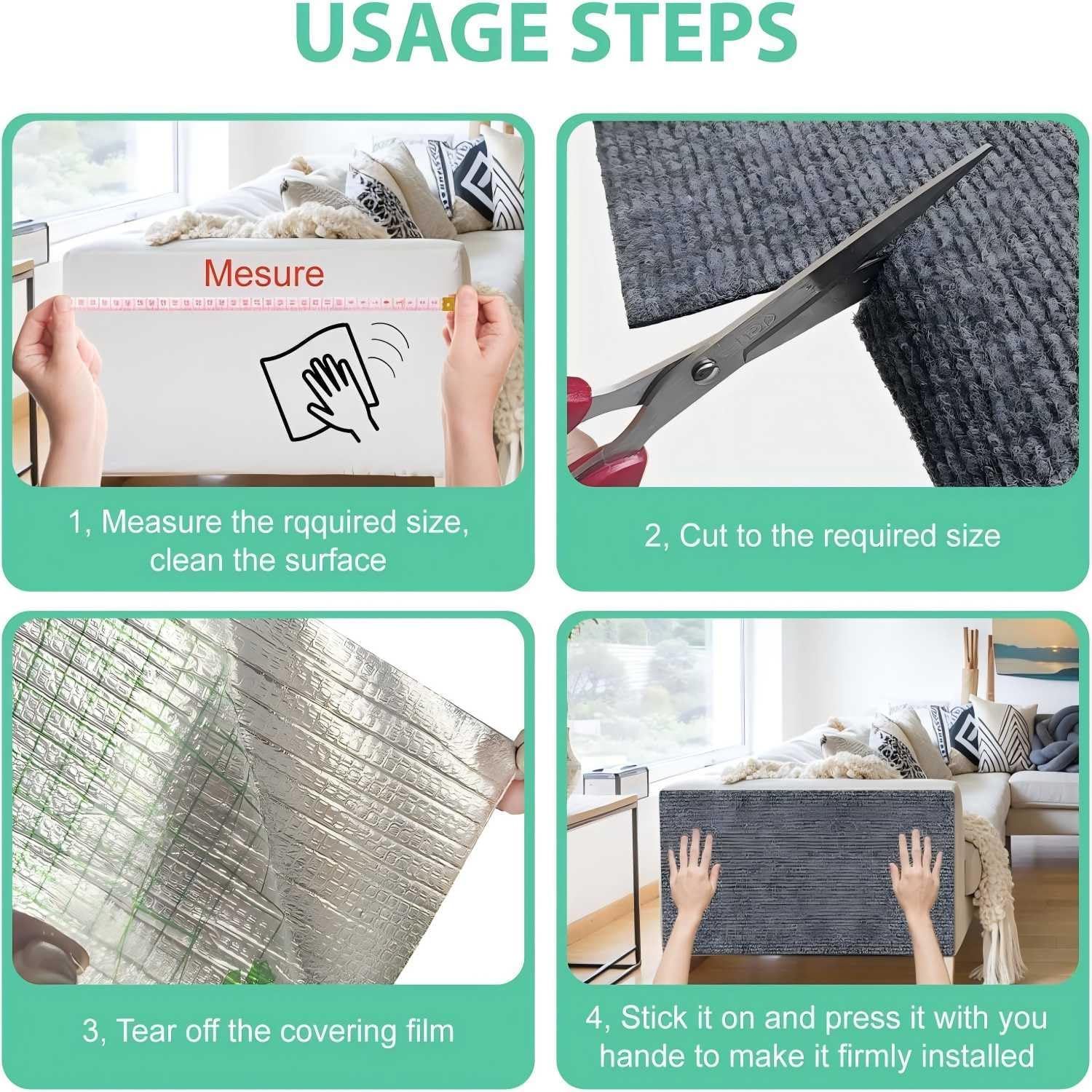 USAGE STEPS

Mesure

1, Measure the rqquired size, clean the surface

2, Cut to the required size

3, Tear off the covering film

4, Stick it on and press it with you hande to make it firmly installed