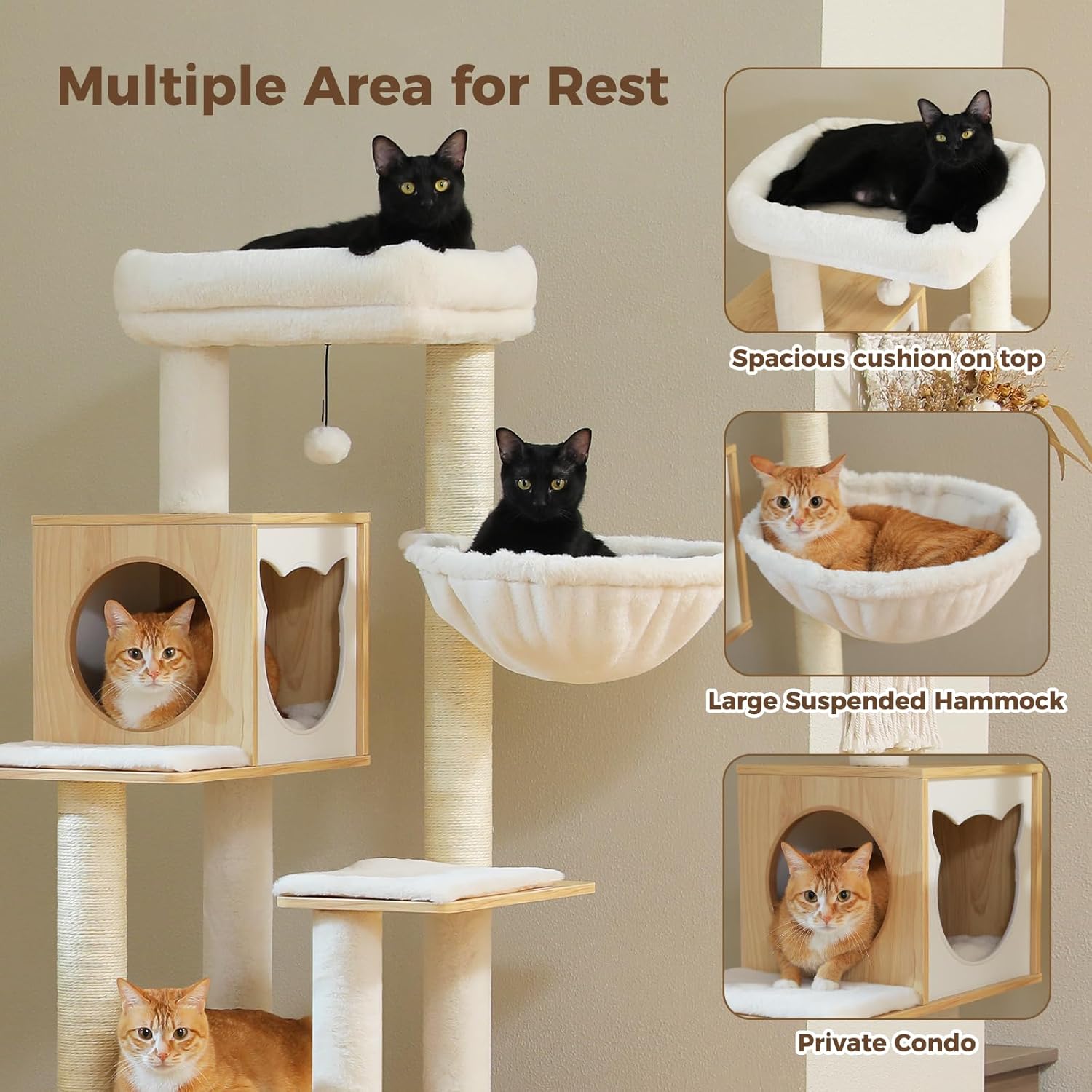 Multiple Area for Rest

Spacious cushion on top

Large Suspended Hammock

Private Condo