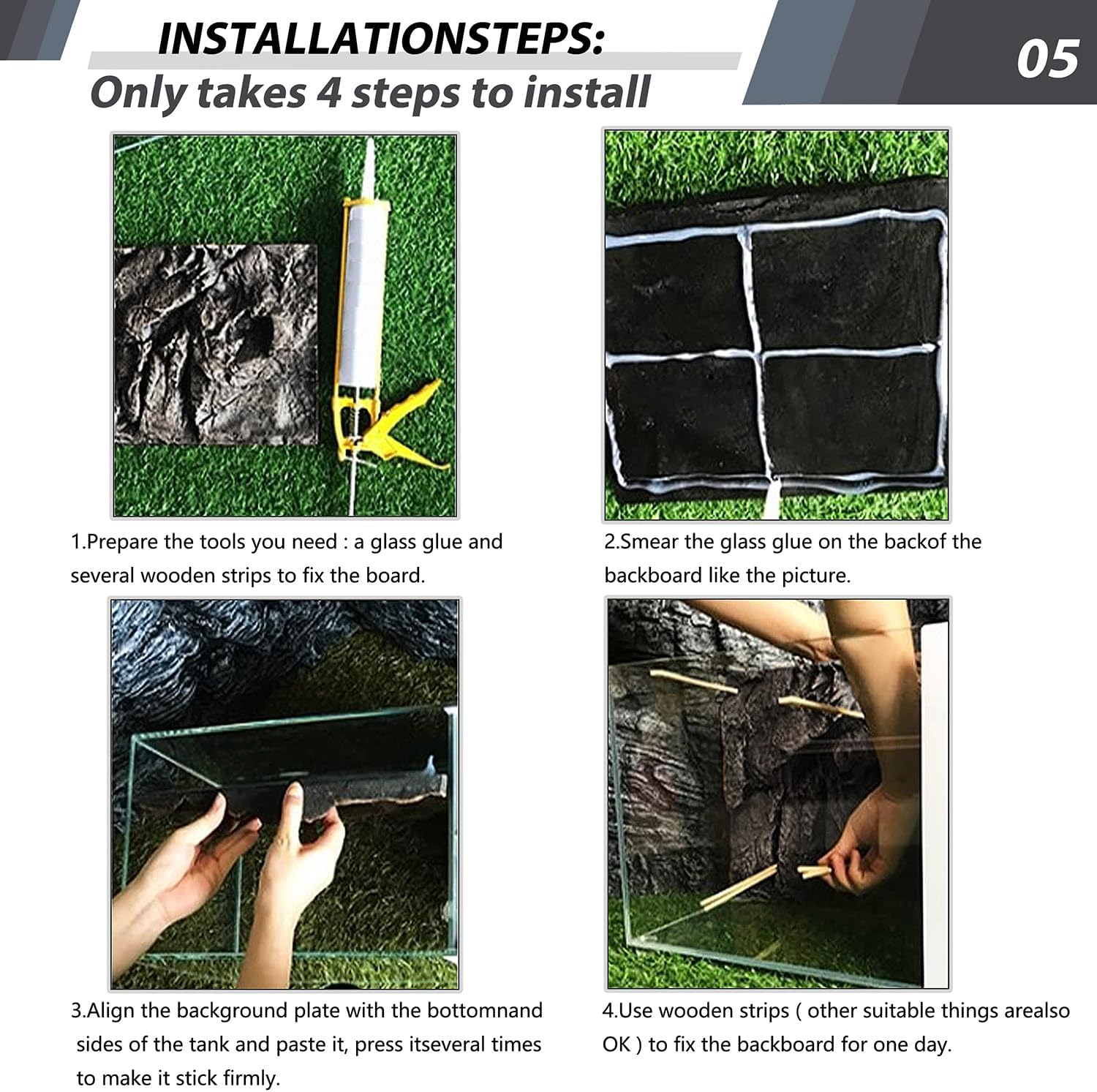 INSTALLATIONSTEPS:
Only takes 4 steps to install

05

1.Prepare the tools you need : a glass glue and several wooden strips to fix the board.

2.Smear the glass glue on the backof the backboard like the picture.

3.Align the background plate with the bottomnand sides of the tank and paste it, press itseveral times to make it stick firmly.

4.Use wooden strips ( other suitable things arealso OK ) to fix the backboard for one day.