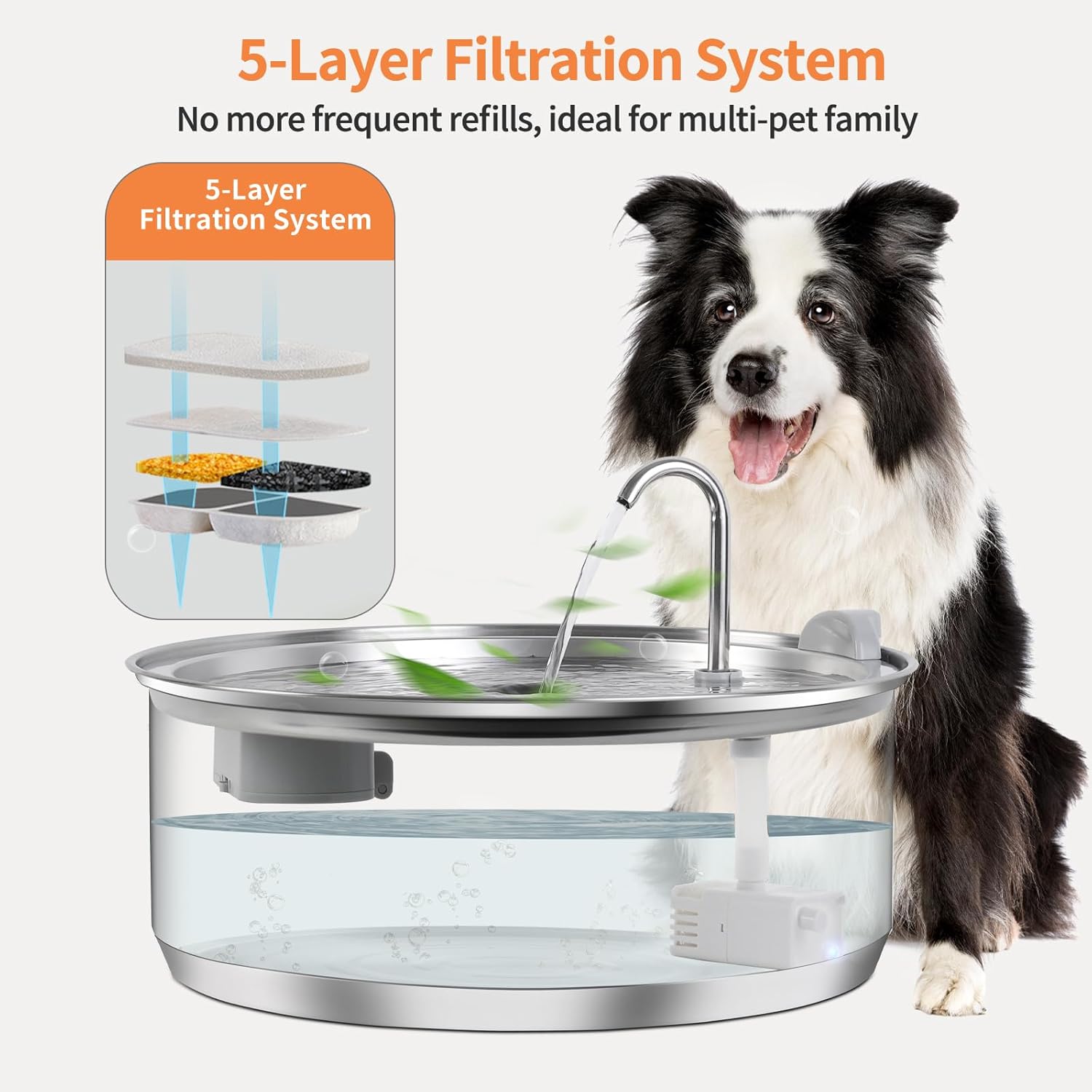 5-Layer Filtration System

No more frequent refills, ideal for multi-pet family

5-Layer Filtration System