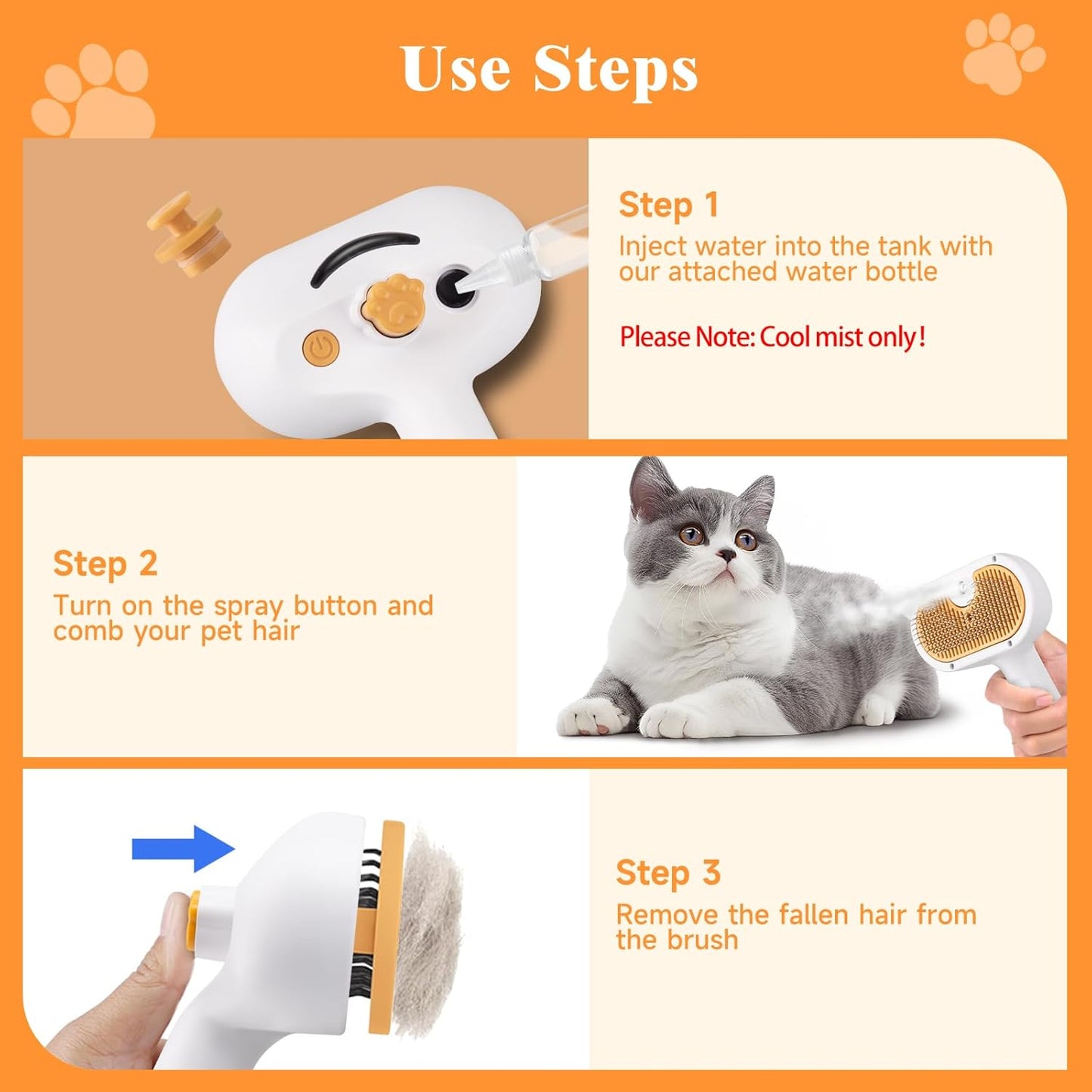 Use Steps

Step 1
Inject water into the tank with our attached water bottle

Please Note: Cool mist only!

Step 2
Turn on the spray button and comb your pet hair

Step 3
Remove the fallen hair from the brush