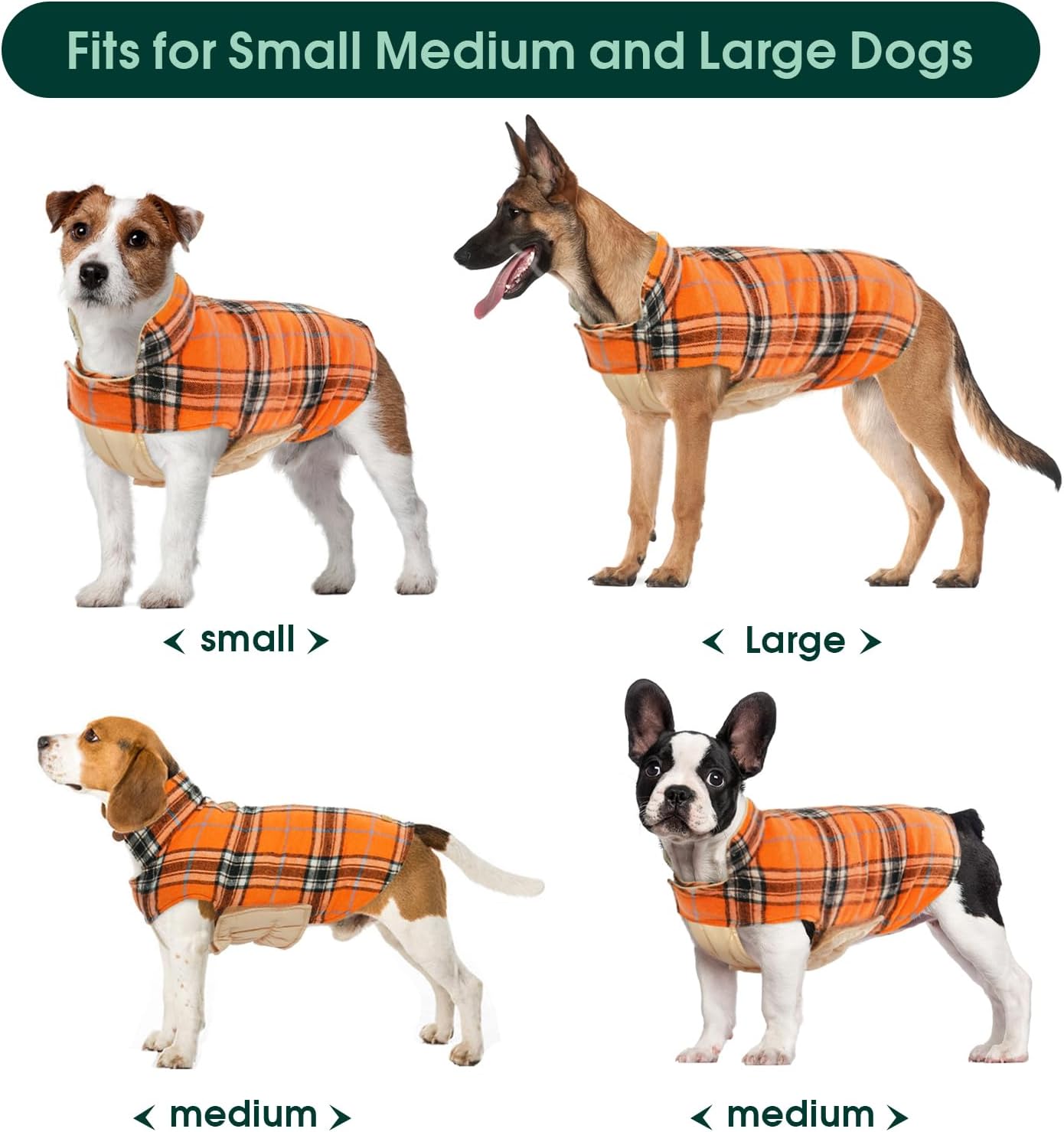 Fits for Small Medium and Large Dogs

< small >

< Large >

< medium >

< medium >