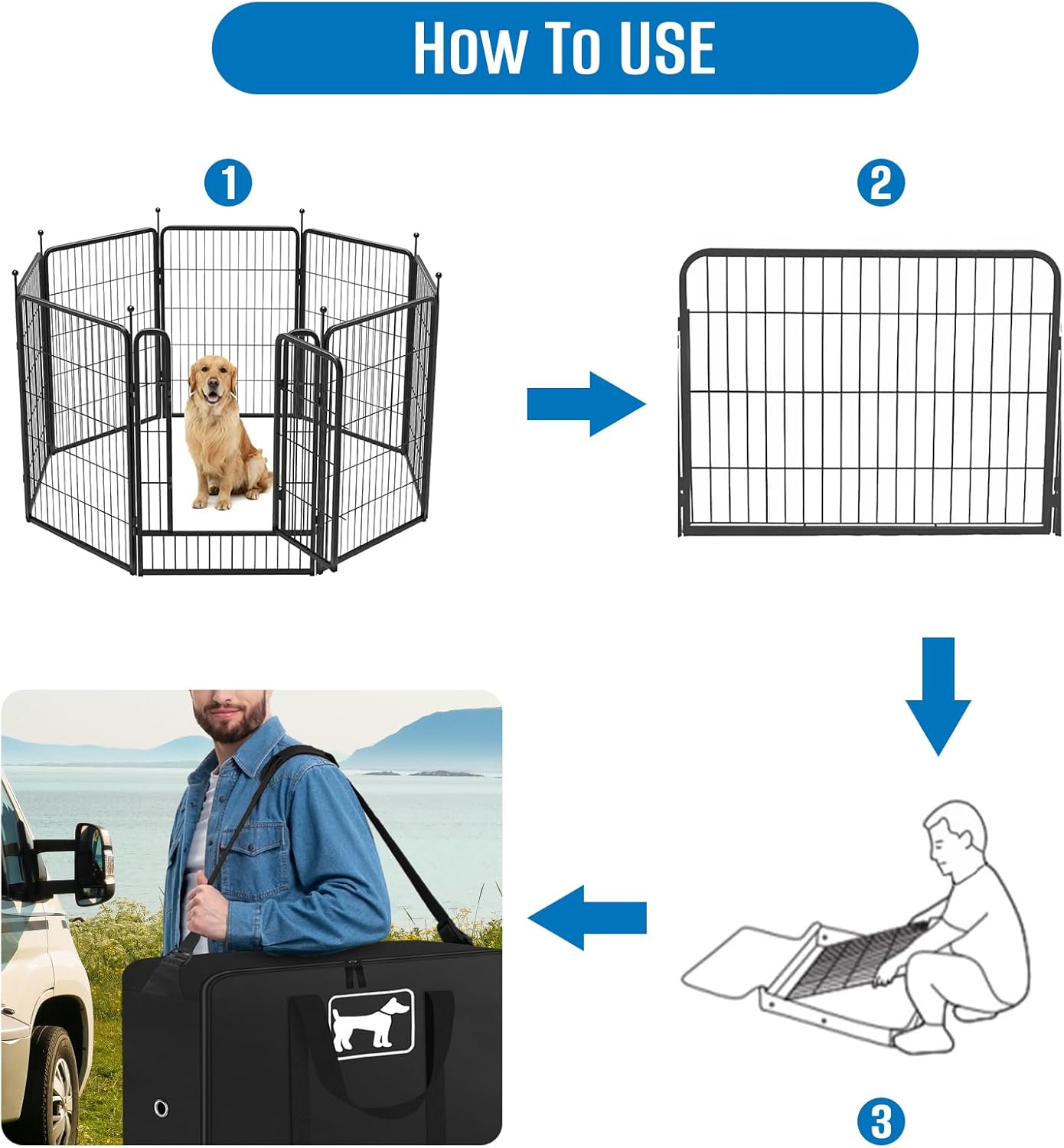 How To USE

1

2

3