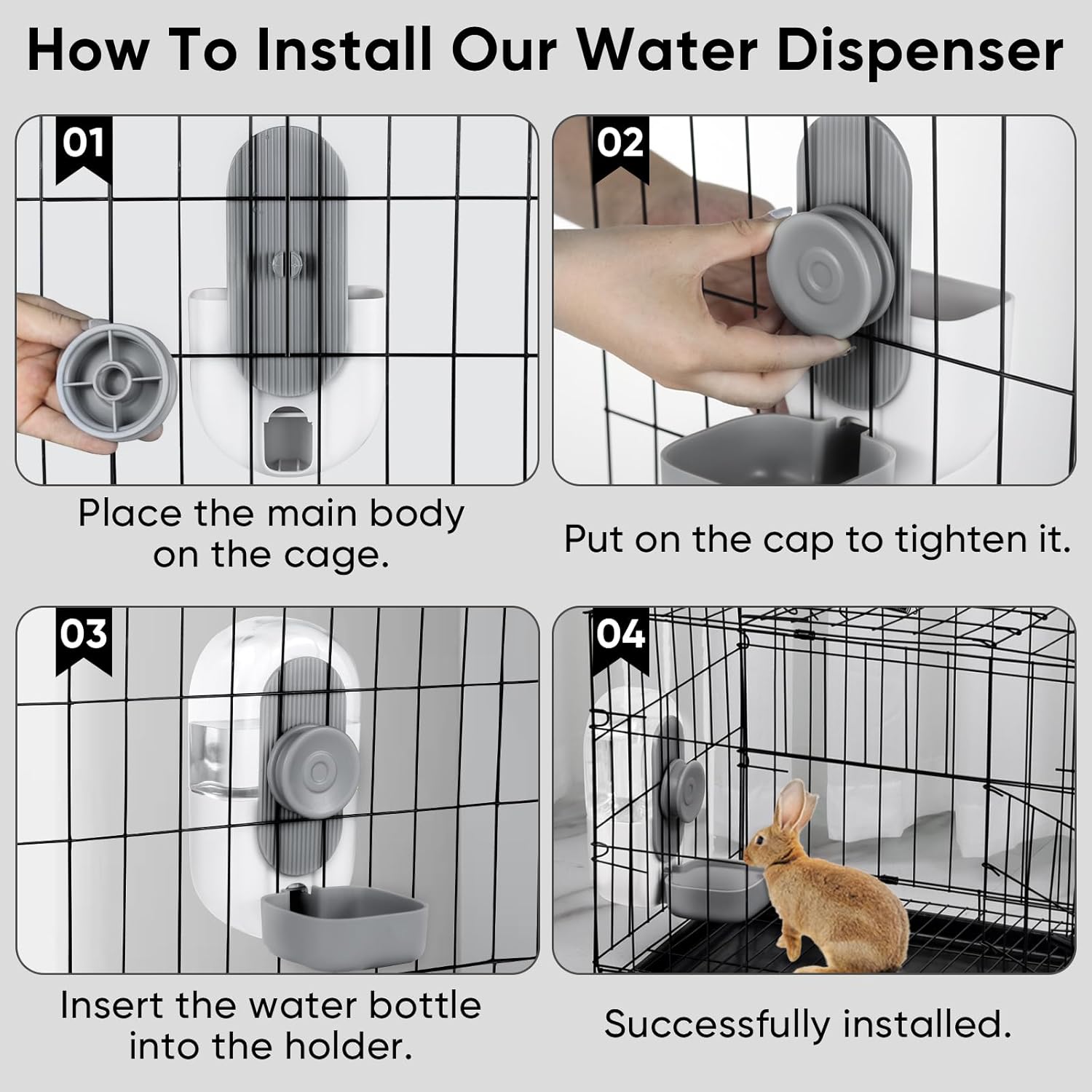 How To Install Our Water Dispenser

01

Place the main body on the cage.

02

Put on the cap to tighten it.

03

Insert the water bottle into the holder.

04

Successfully installed.