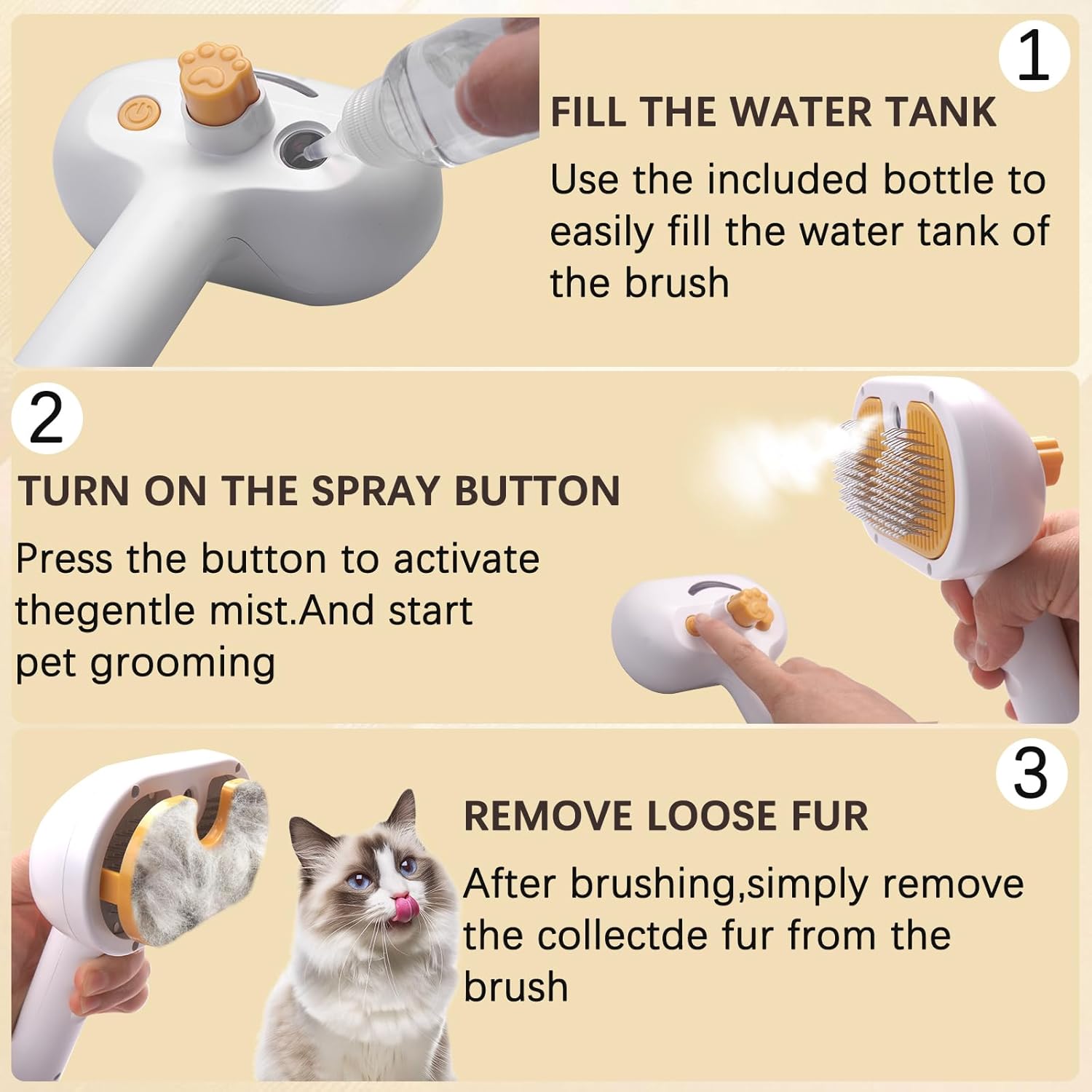 1

FILL THE WATER TANK

Use the included bottle to easily fill the water tank of the brush

2

TURN ON THE SPRAY BUTTON

Press the button to activate thegentle mist.And start pet grooming

3

REMOVE LOOSE FUR

After brushing,simply remove the collectde fur from the brush