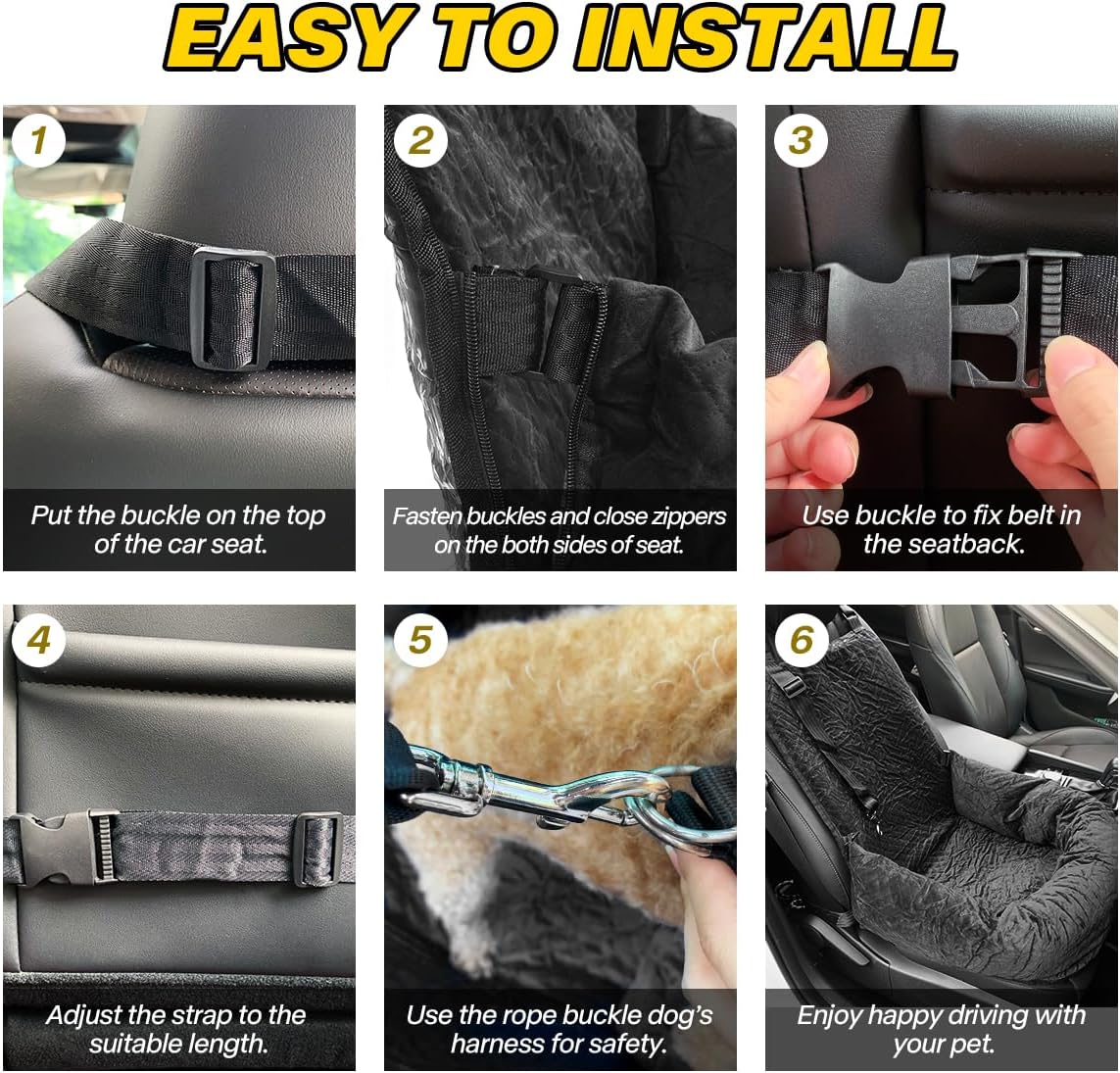 EASY TO INSTALL

1
Put the buckle on the top of the car seat.

2
Fasten buckles and close zippers on the both sides of seat.

3
Use buckle to fix belt in the seatback.

4
Adjust the strap to the suitable length.

5
Use the rope buckle dog's harness for safety.

6
Enjoy happy driving with your pet.