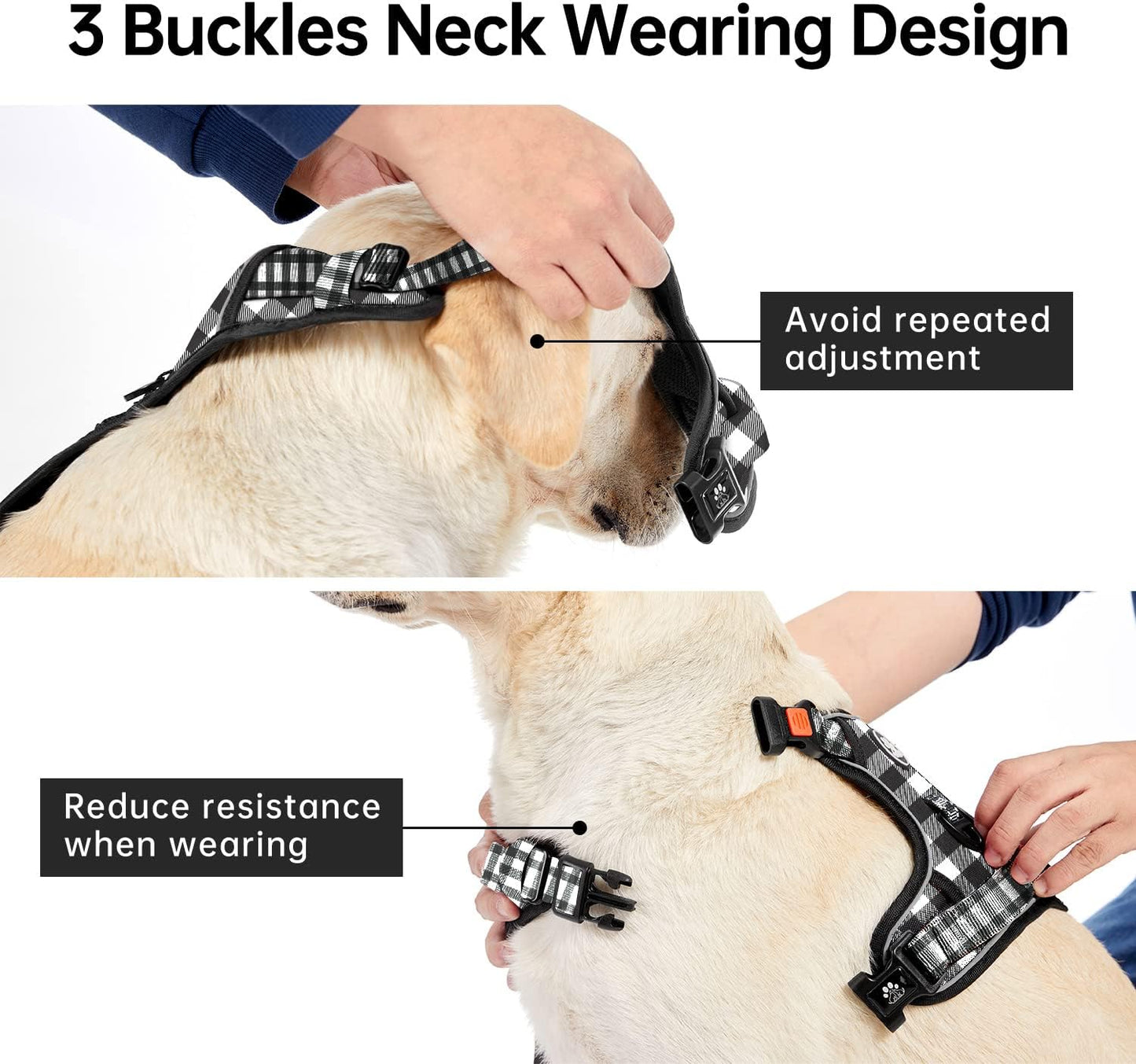 3 Buckles Neck Wearing Design

Avoid repeated adjustment

Reduce resistance when wearing