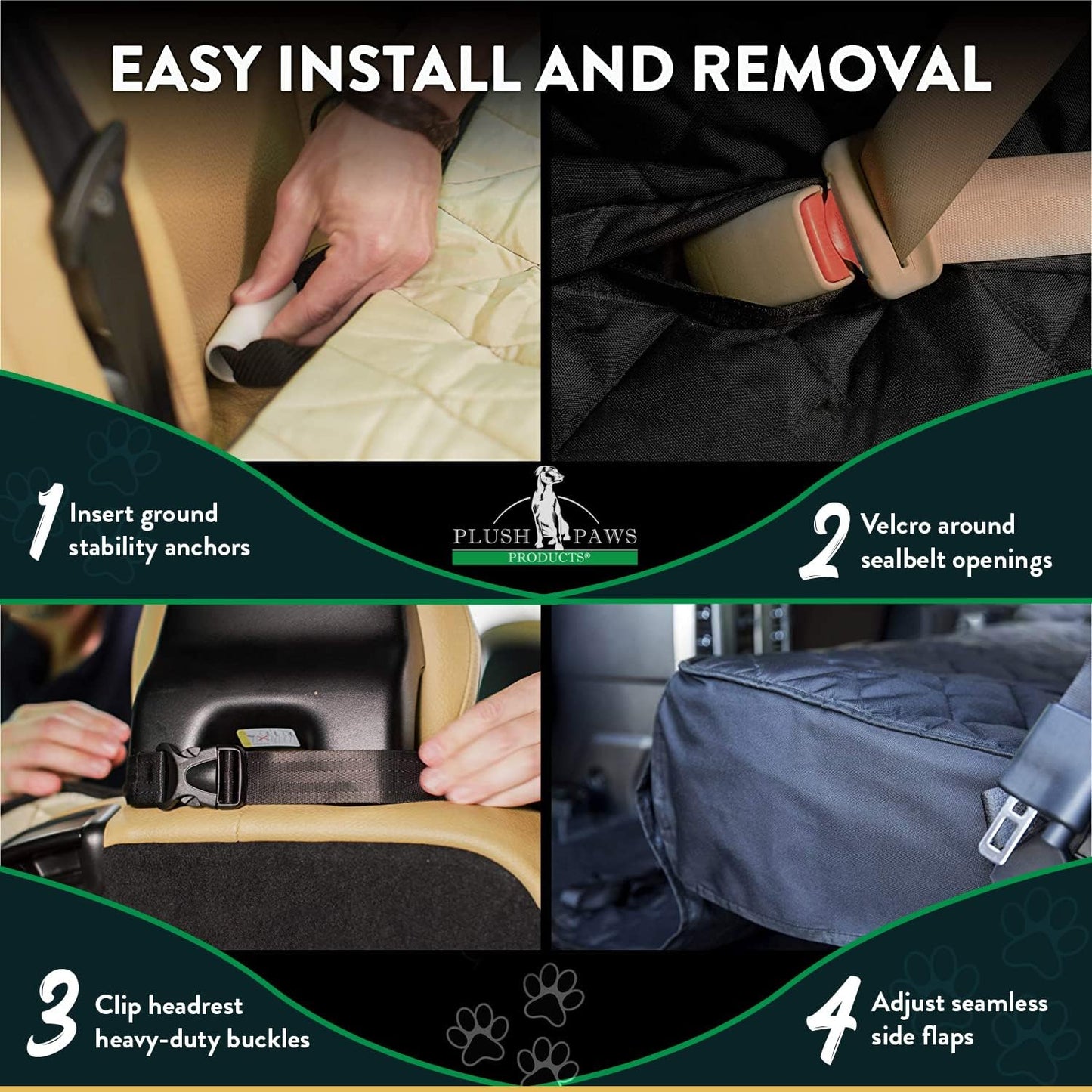 EASY INSTALL AND REMOVAL

1 Insert ground stability anchors

PLUSH PAWS PRODUCTS®

2 Velcro around sealbelt openings

3 Clip headrest heavy-duty buckles

4 Adjust seamless side flaps