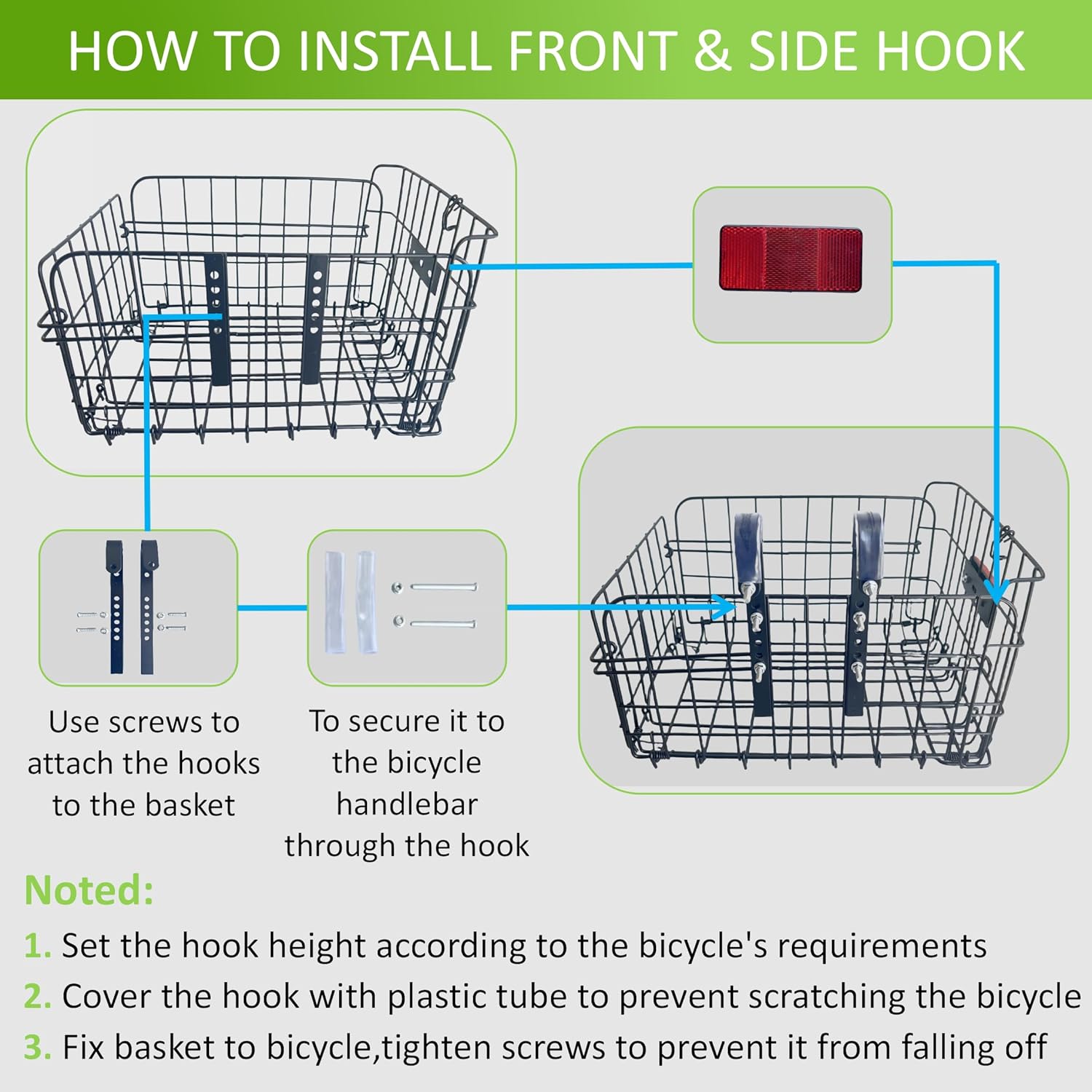 HOW TO INSTALL FRONT & SIDE HOOK

Use screws to attach the hooks to the basket

To secure it to the bicycle handlebar through the hook

Noted:

1. Set the hook height according to the bicycle's requirements

2. Cover the hook with plastic tube to prevent scratching the bicycle

3. Fix basket to bicycle,tighten screws to prevent it from falling off