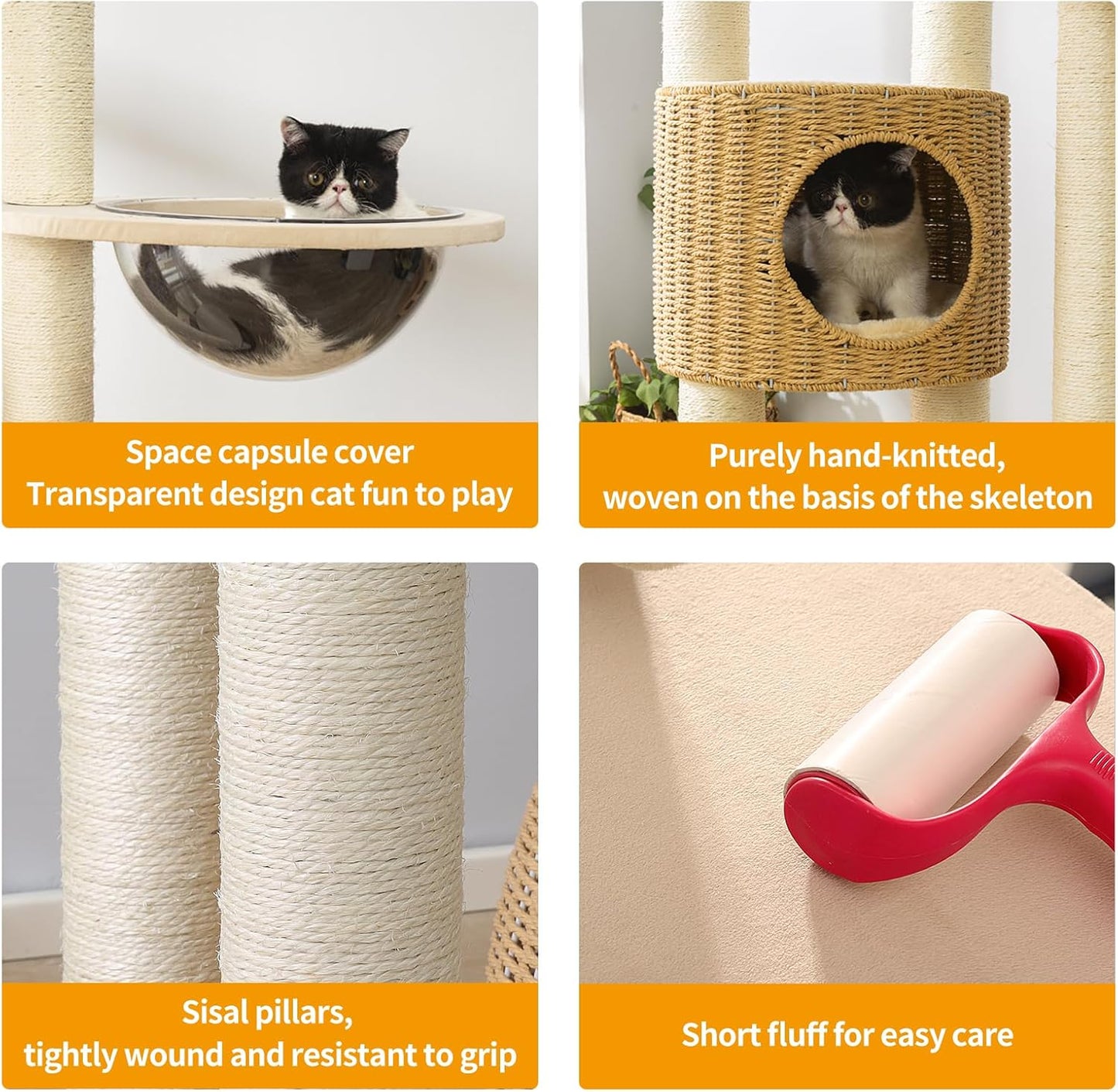 Space capsule cover
Transparent design cat fun to play

Purely hand-knitted,
woven on the basis of the skeleton

Sisal pillars,
tightly wound and resistant to grip

Short fluff for easy care