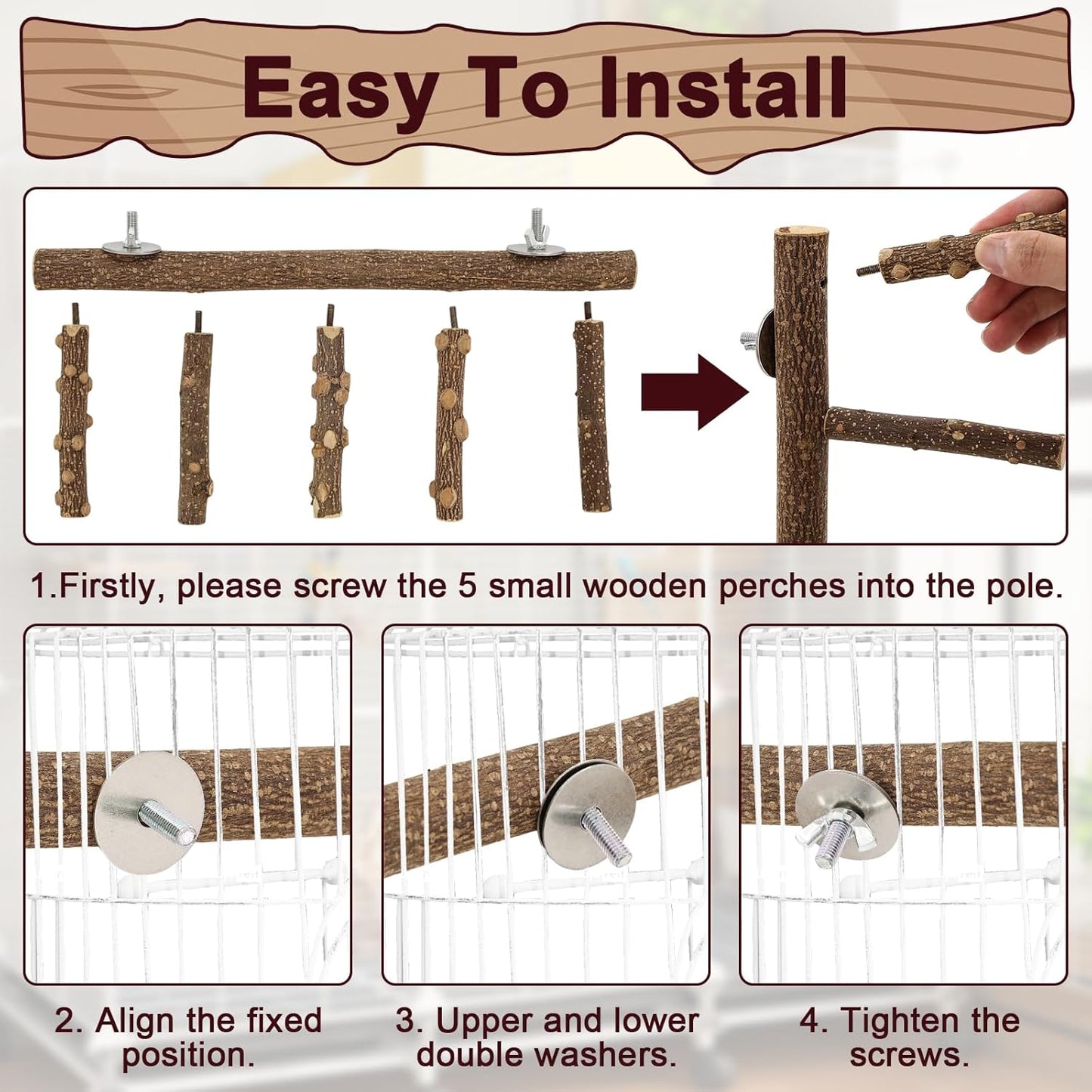 Easy To Install

1.Firstly, please screw the 5 small wooden perches into the pole.

2. Align the fixed position.

3. Upper and lower double washers.

4. Tighten the screws.