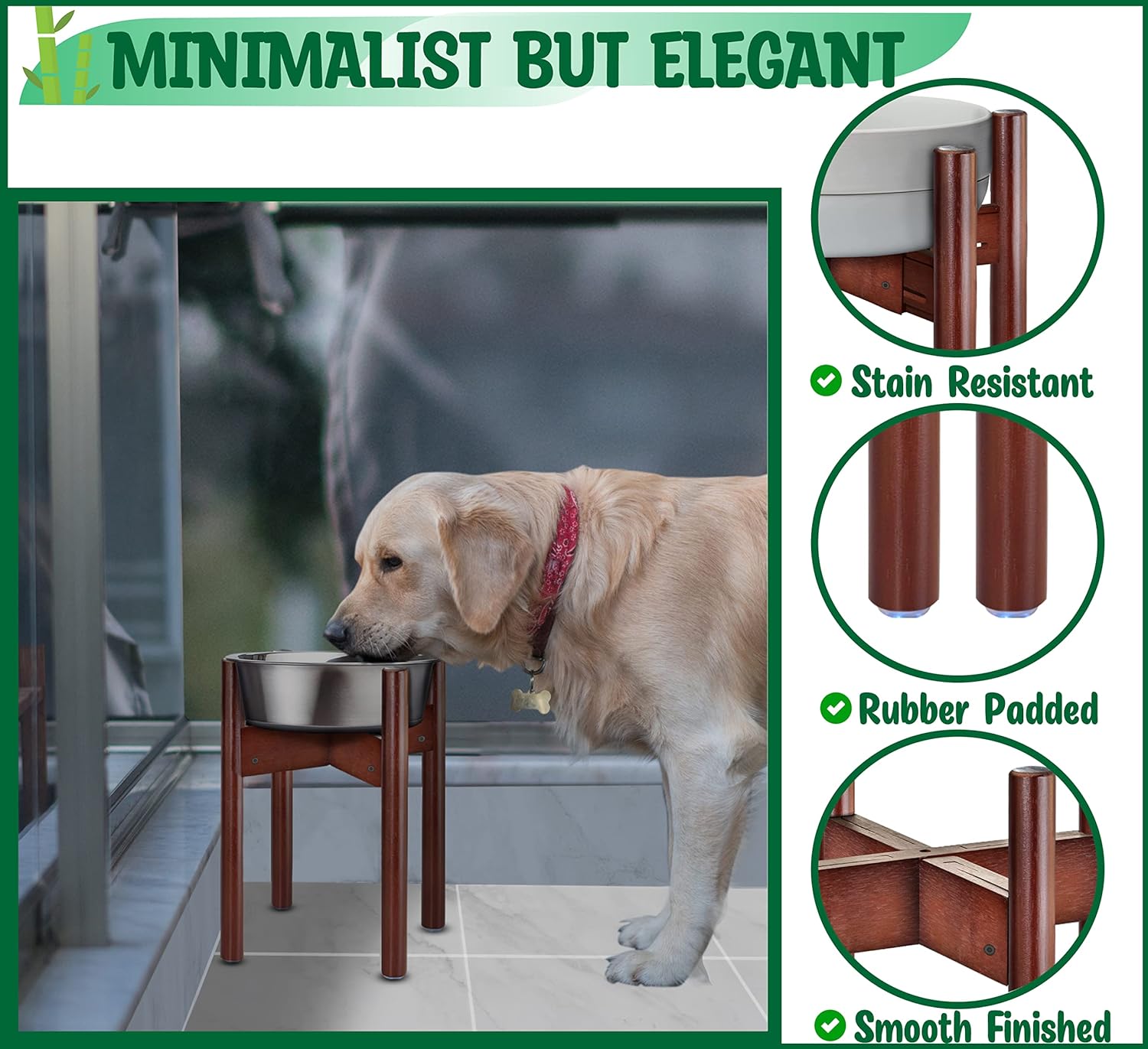 MINIMALIST BUT ELEGANT

Stain Resistant

Rubber Padded

Smooth Finished