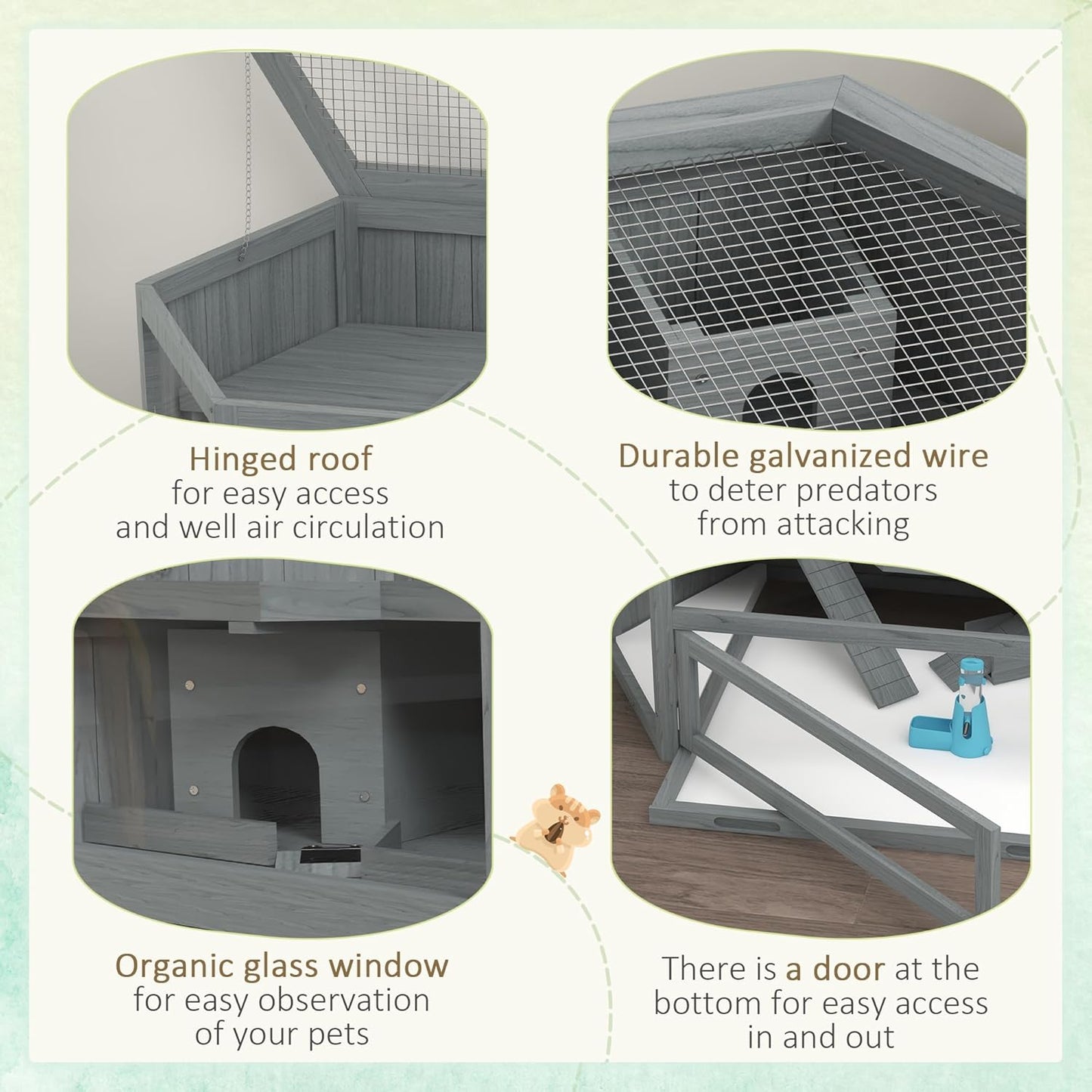 Hinged roof
for easy access and well air circulation

Durable galvanized wire
to deter predators from attacking

Organic glass window
for easy observation of your pets

There is a door at the bottom for easy access in and out