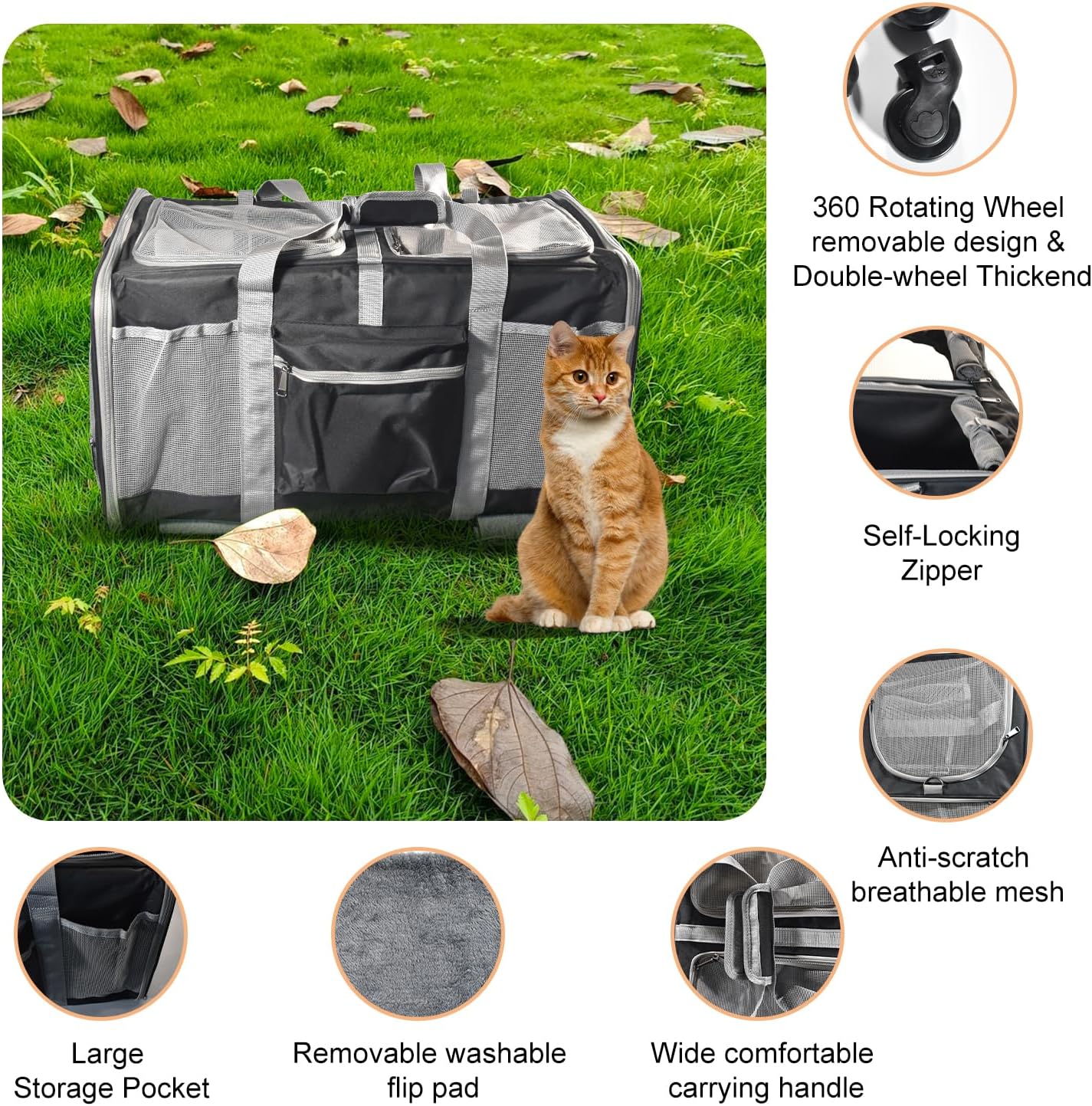 360 Rotating Wheel removable design & Double-wheel Thickend

Self-Locking Zipper

Anti-scratch breathable mesh

Large Storage Pocket

Removable washable flip pad

Wide comfortable carrying handle