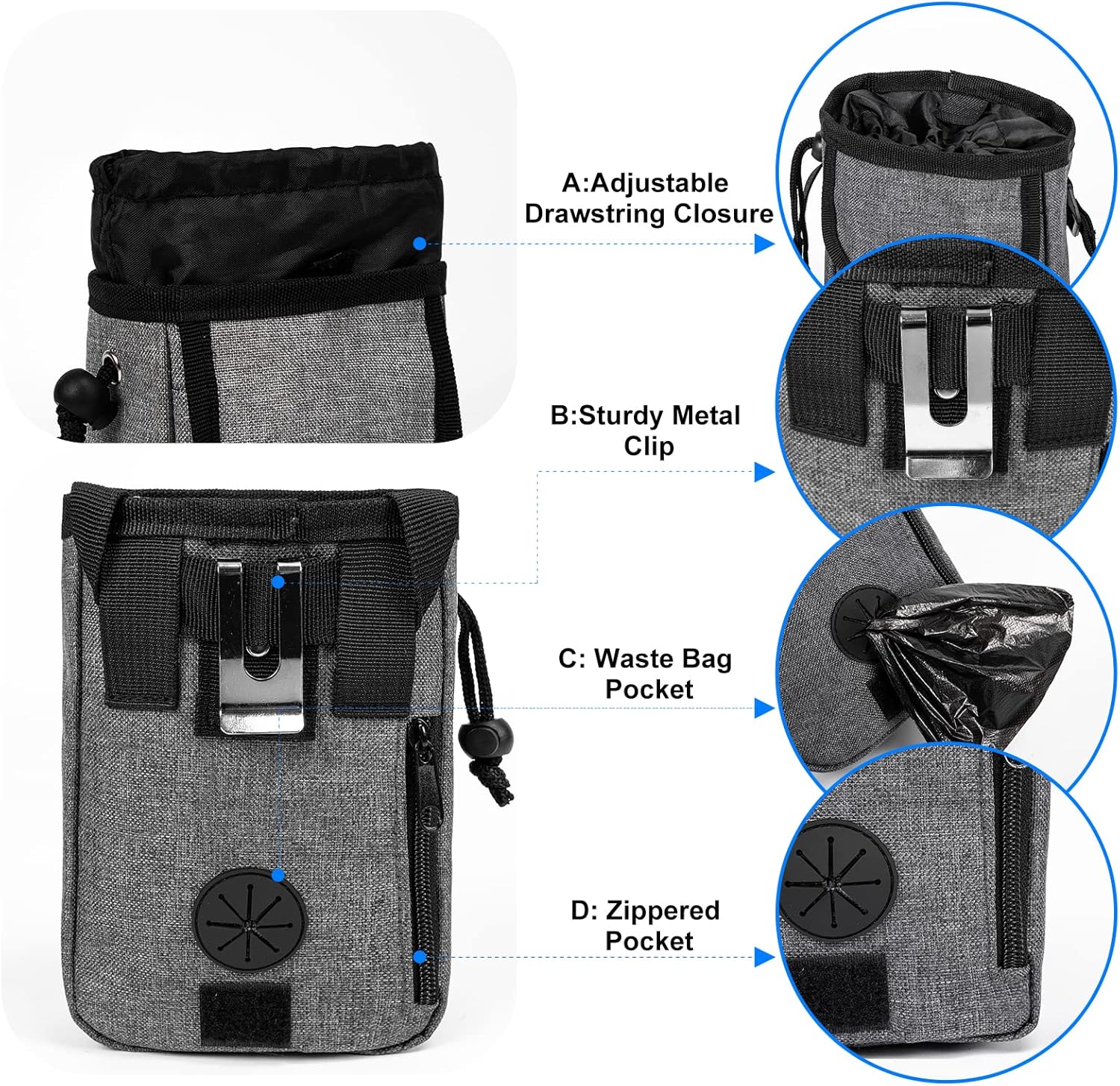 A:Adjustable Drawstring Closure

B:Sturdy Metal Clip

C: Waste Bag Pocket

D: Zippered Pocket