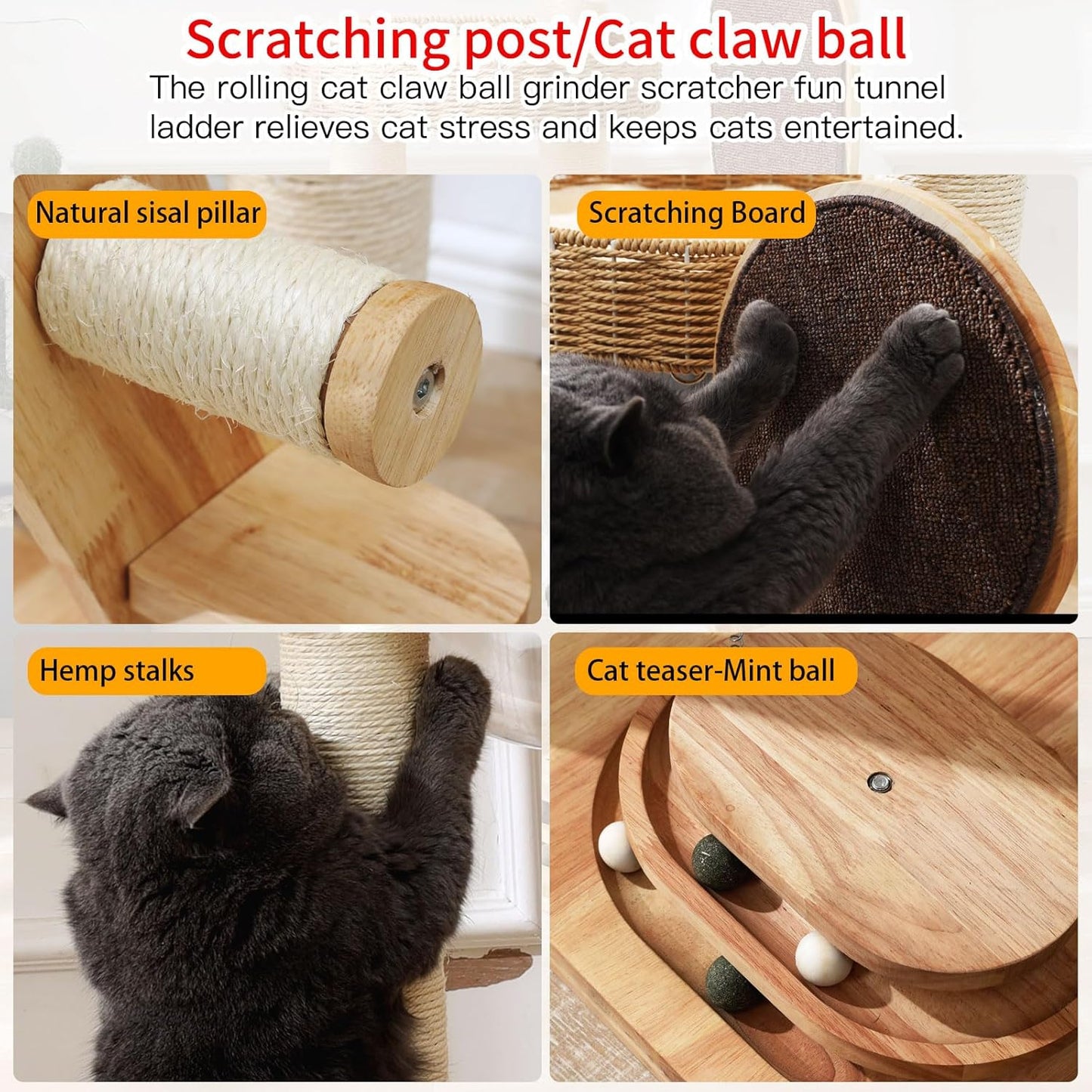 Scratching post/Cat claw ball

The rolling cat claw ball grinder scratcher fun tunnel ladder relieves cat stress and keeps cats entertained.

Natural sisal pillar

Scratching Board

Hemp stalks

Cat teaser-Mint ball