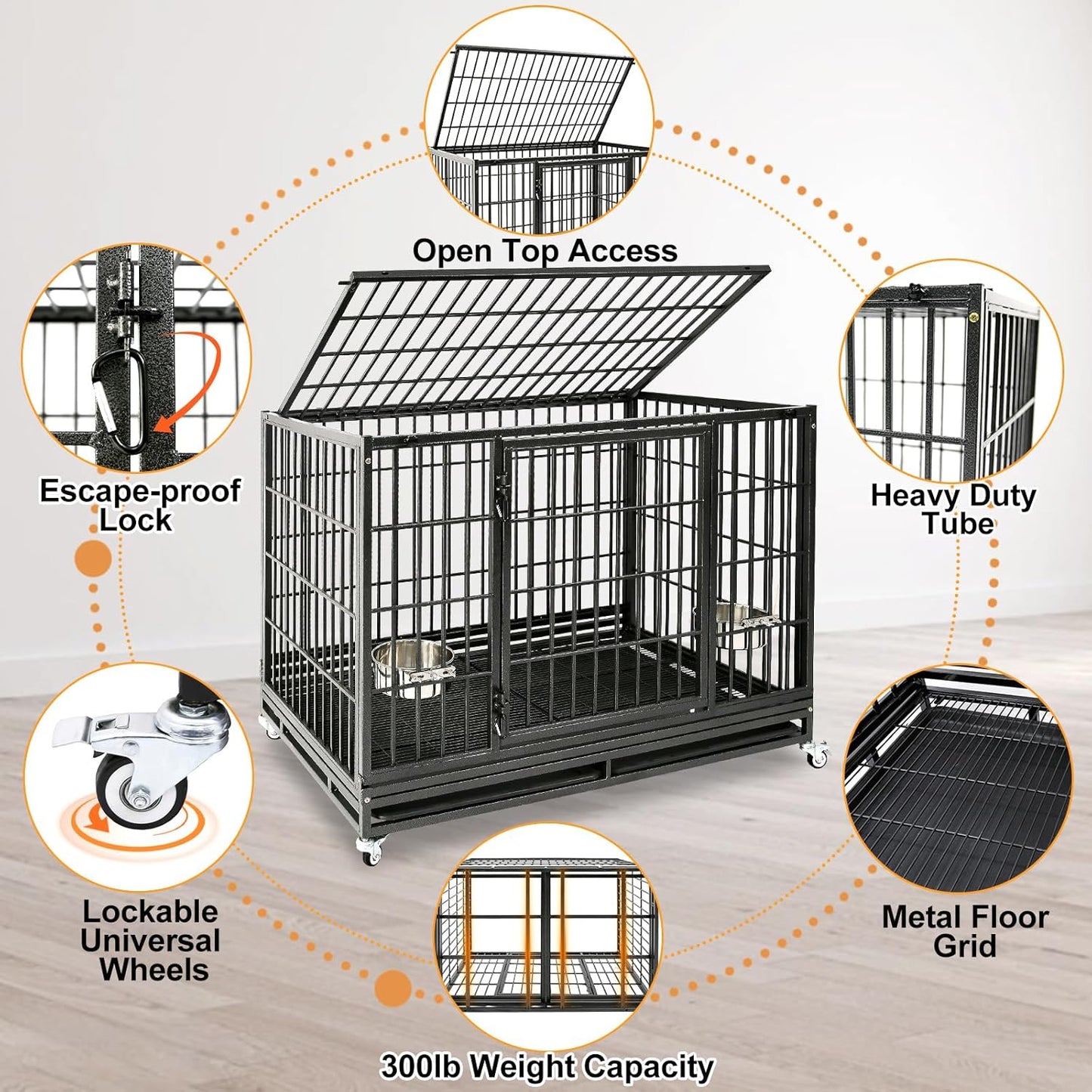 Open Top Access

Escape-proof Lock

Heavy Duty Tube

Lockable Universal Wheels

Metal Floor Grid

300lb Weight Capacity