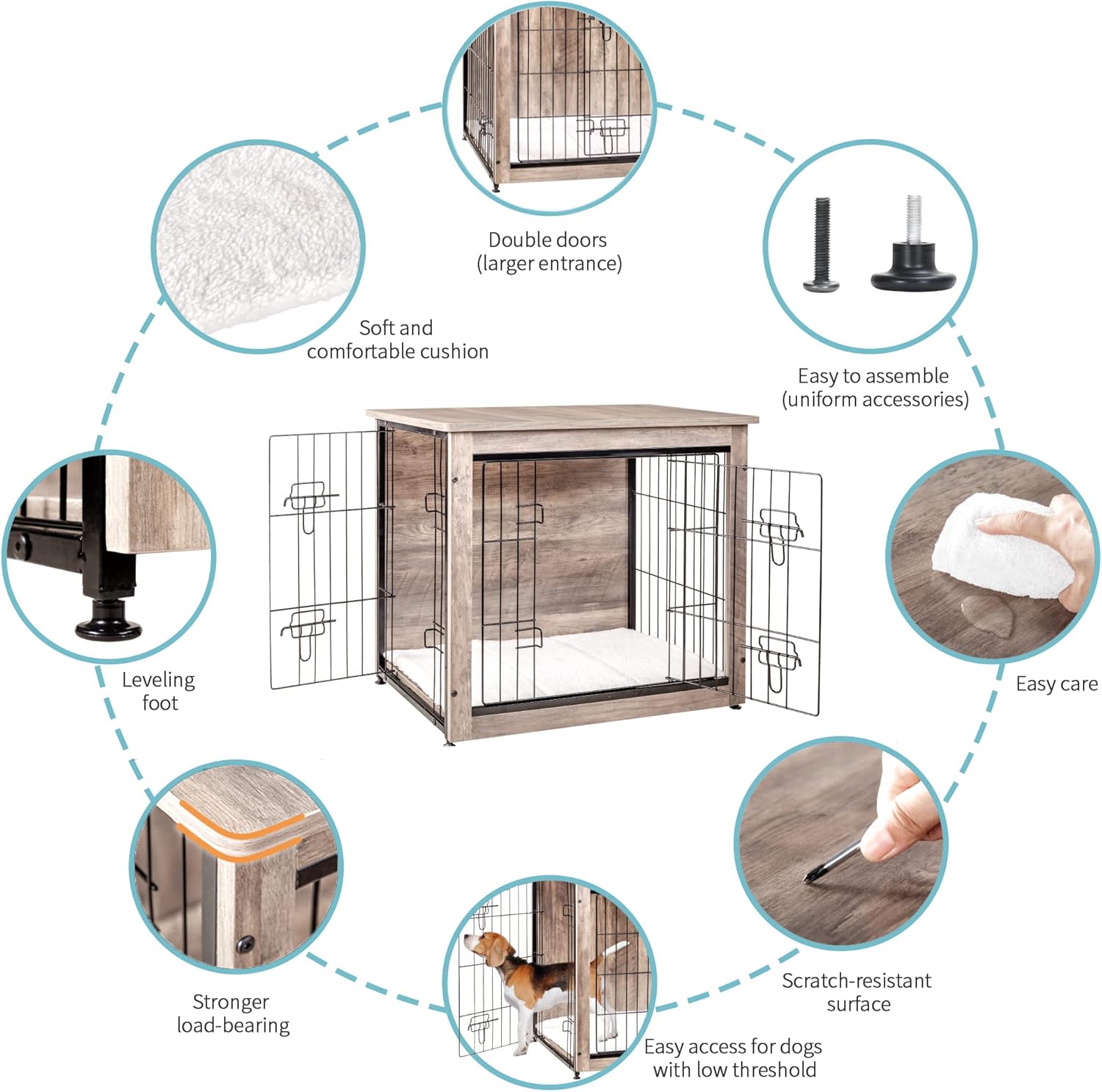 Double doors
(larger entrance)

Soft and
comfortable cushion

Easy to assemble
(uniform accessories)

Leveling
foot

Easy care

Stronger
load-bearing

Scratch-resistant
surface

Easy access for dogs
with low threshold